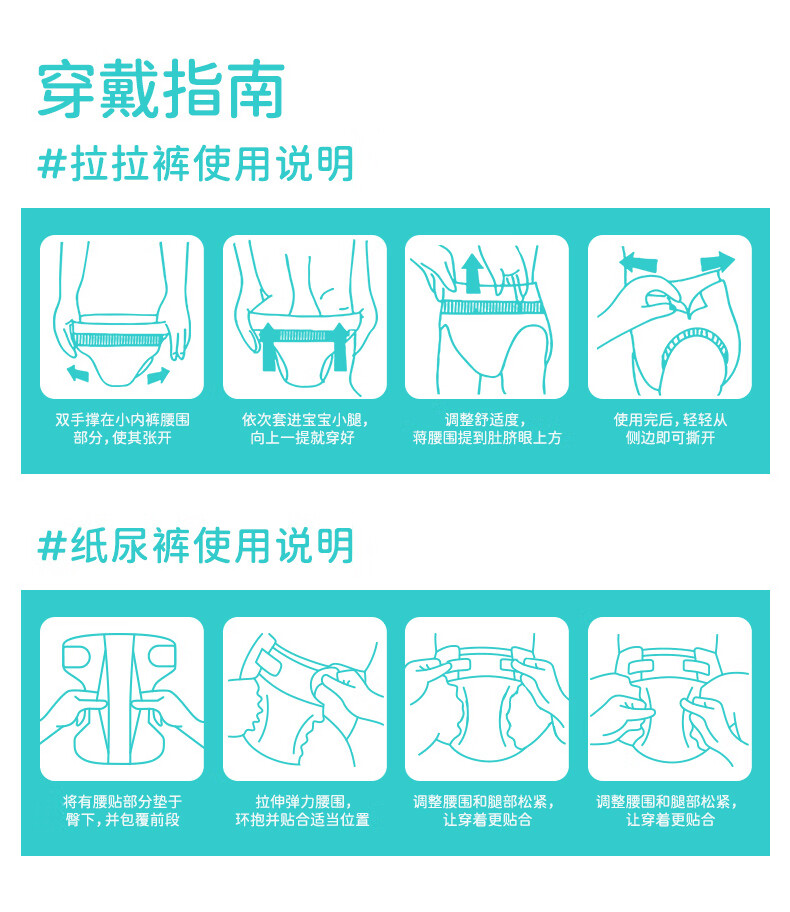 穿戴指南

#拉拉裤使用说明

双手撑在小内裤腰围部分，使其张开

依次套进宝宝小腿，向上一提就穿好

调整舒适度，将腰围提到肚脐眼上方

使用完后，轻轻从侧边即可撕开

#纸尿裤使用说明

将有腰贴部分垫于臀下，并包覆前段

拉伸弹力腰围，环抱并贴合适当位置

调整腰围和腿部松紧，让穿着更贴合

调整腰围和腿部松紧，让穿着更贴合