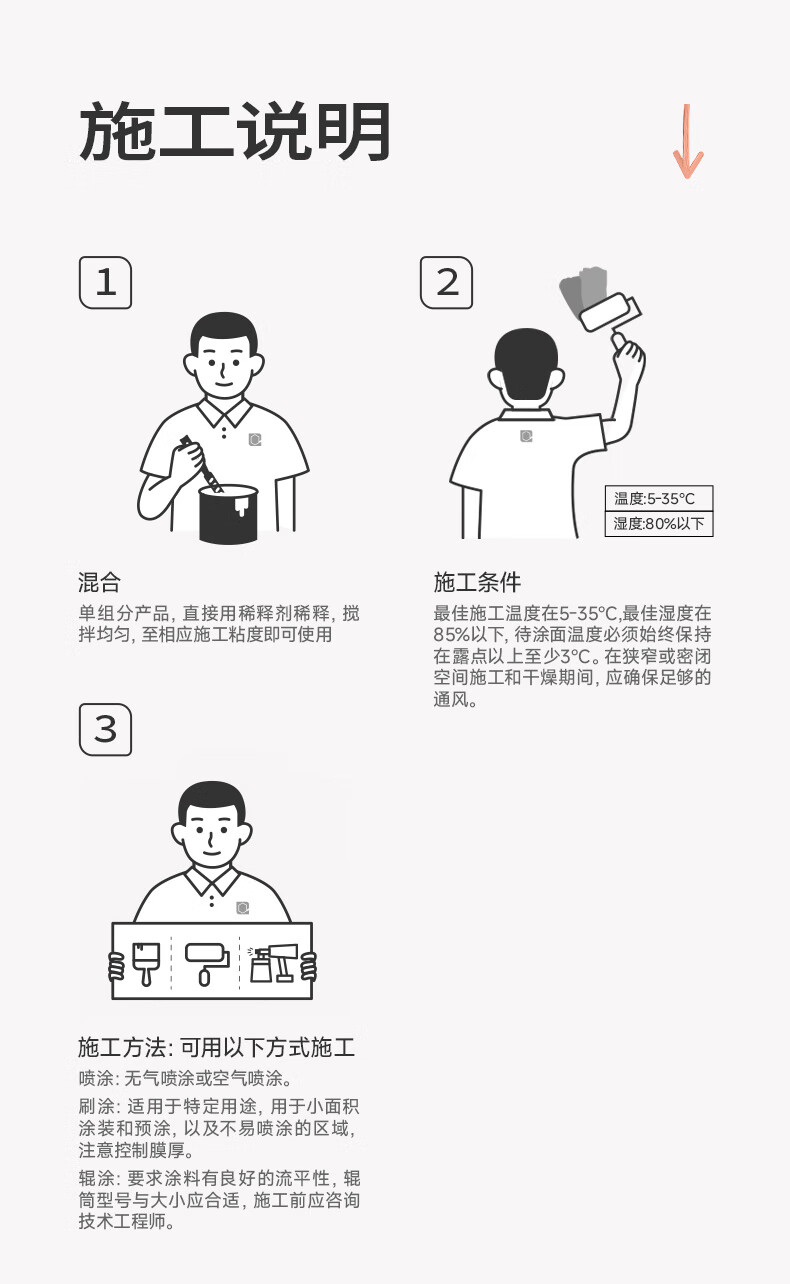 施工说明

1

混合
单组分产品, 直接用稀释剂稀释, 搅拌均匀, 至相应施工粘度即可使用

2

温度:5-35℃
湿度:80%以下

施工条件
最佳施工温度在5-35℃,最佳湿度在85%以下, 待涂面温度必须始终保持在露点以上至少3℃。在狭窄或密闭空间施工和干燥期间, 应确保足够的通风。

3

施工方法: 可用以下方式施工
喷涂: 无气喷涂或空气喷涂。
刷涂: 适用于特定用途, 用于小面积涂装和预涂, 以及不易喷涂的区域, 注意控制膜厚。
辊涂: 要求涂料有良好的流平性, 辊筒型号与大小应合适, 施工前应咨询技术工程师。