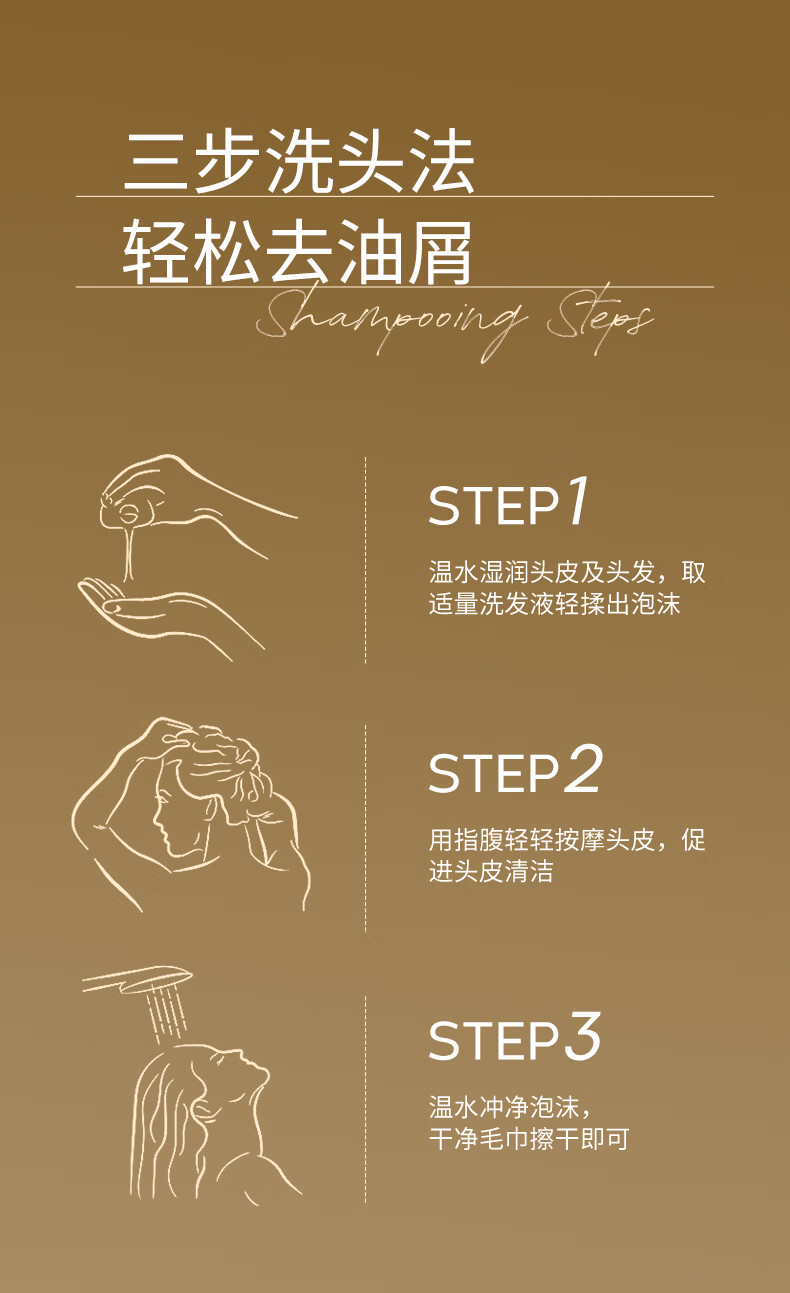 三步洗头法
轻松去油屑
Shampooing Steps

STEP1
温水湿润头皮及头发，取适量洗发液轻揉出泡沫

STEP2
用指腹轻轻按摩头皮，促进头皮清洁

STEP3
温水冲净泡沫，
干净毛巾擦干即可