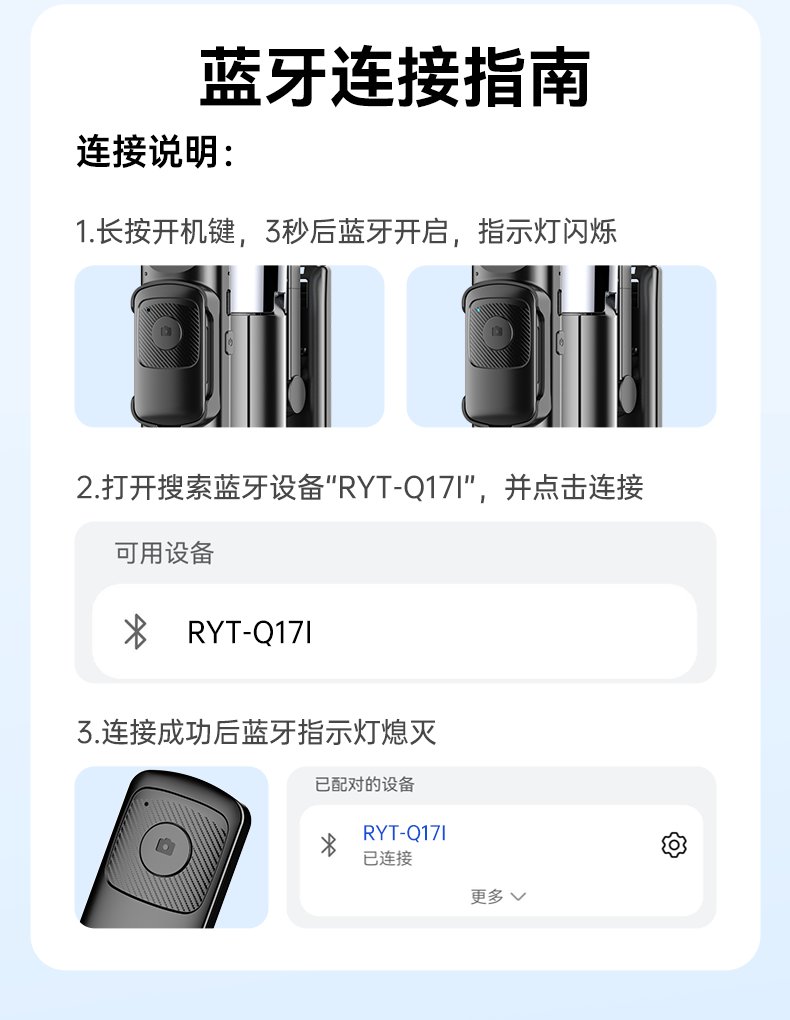 蓝牙连接指南

连接说明：

1.长按开机键，3秒后蓝牙开启，指示灯闪烁

2.打开搜索蓝牙设备“RYT-Q17I”，并点击连接

可用设备

RYT-Q17I

3.连接成功后蓝牙指示灯熄灭

已配对的设备

RYT-Q17I
已连接

更多