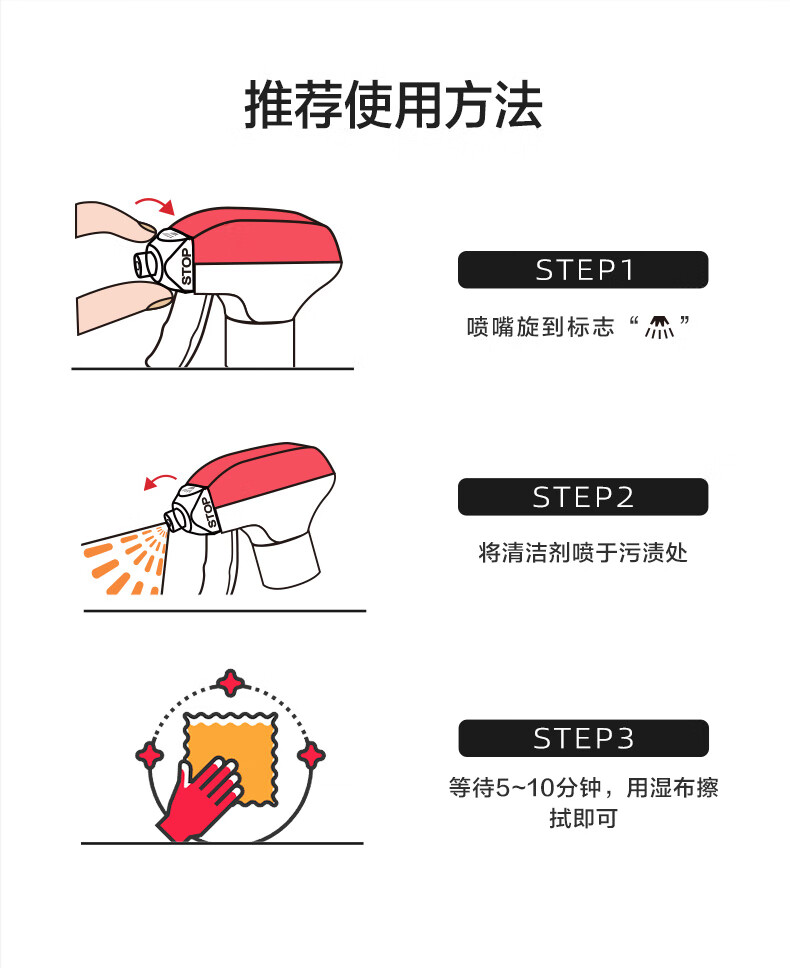 推荐使用方法

STOP

STEP1

喷嘴旋到标志“ ”

STOP

STEP2

将清洁剂喷于污渍处

STEP3

等待5~10分钟，用湿布擦拭即可