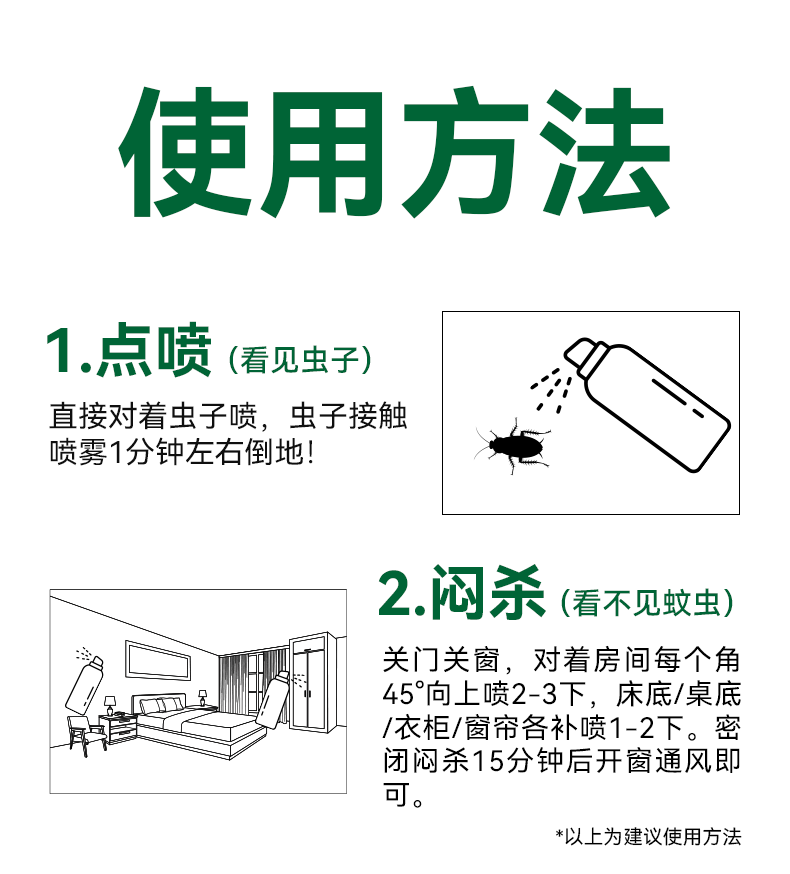 使用方法

1.点喷（看见虫子）

直接对着虫子喷，虫子接触喷雾1分钟左右倒地！

2.闷杀（看不见蚊虫）

关门关窗，对着房间每个角45°向上喷2-3下，床底/桌底/衣柜/窗帘各补喷1-2下。密闭闷杀15分钟后开窗通风即可。

*以上为建议使用方法