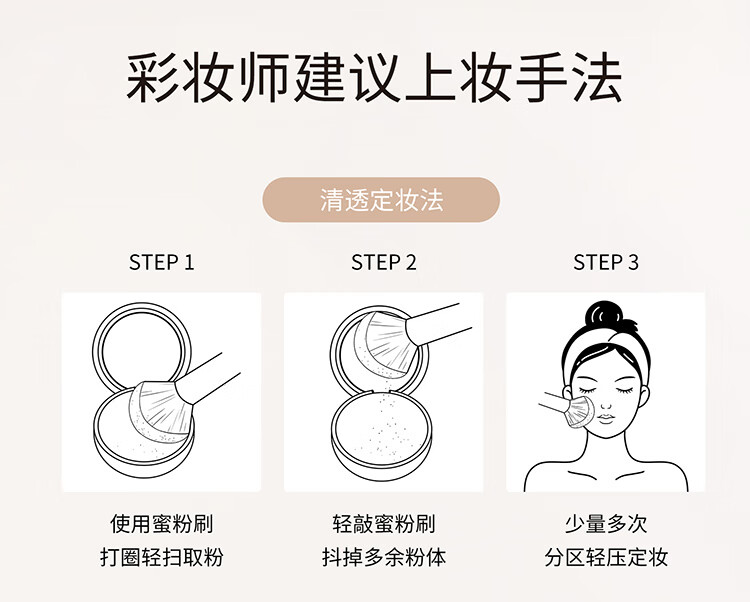 彩妆师建议上妆手法

清透定妆法

STEP 1

使用蜜粉刷
打圈轻扫取粉

STEP 2

轻敲蜜粉刷
抖掉多余粉体

STEP 3

少量多次
分区轻压定妆