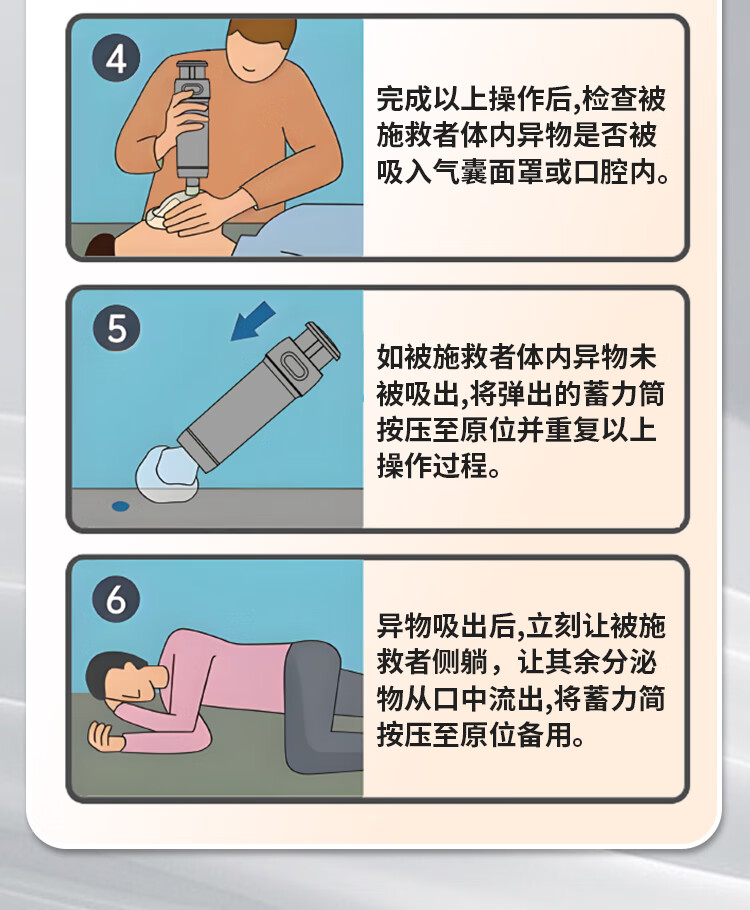 4

完成以上操作后,检查被施救者体内异物是否被吸入气囊面罩或口腔内。

5

如被施救者体内异物未被吸出,将弹出的蓄力筒按压至原位并重复以上操作过程。

6

异物吸出后,立刻让被施救者侧躺，让其余分泌物从口中流出,将蓄力筒按压至原位备用。