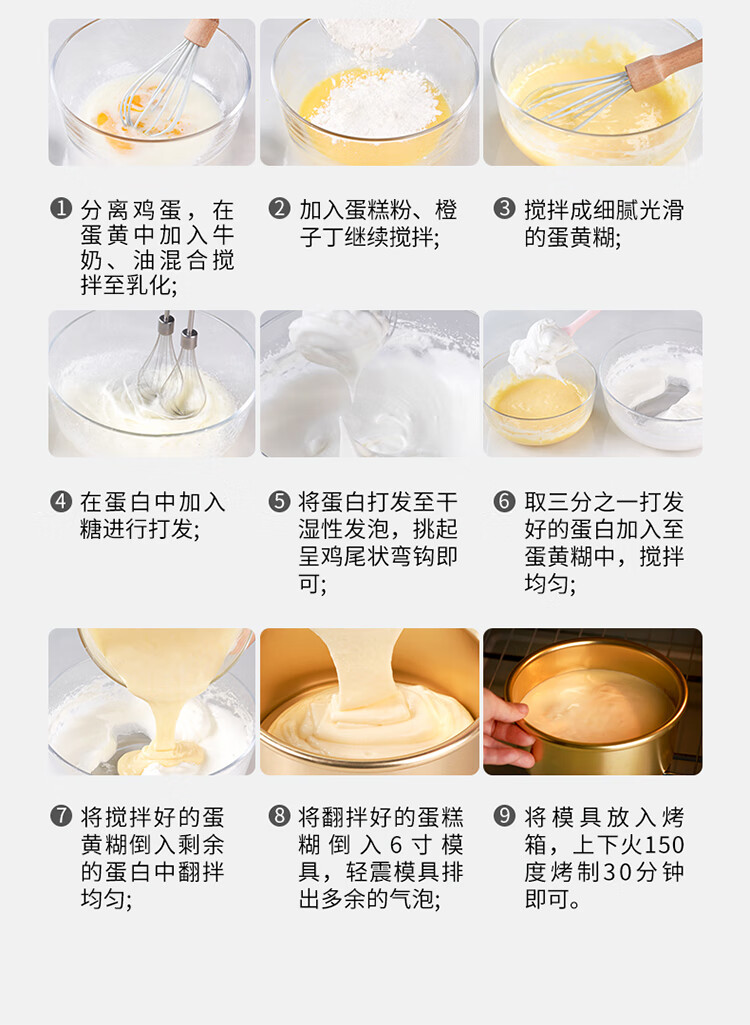 ❶ 分离鸡蛋，在蛋黄中加入牛奶、油混合搅拌至乳化;

❷ 加入蛋糕粉、橙子丁继续搅拌;

❸ 搅拌成细腻光滑的蛋黄糊;

❹ 在蛋白中加入糖进行打发;

❺ 将蛋白打发至干湿性发泡，挑起呈鸡尾状弯钩即可;

❻ 取三分之一打发好的蛋白加入至蛋黄糊中，搅拌均匀;

❼ 将搅拌好的蛋黄糊倒入剩余的蛋白中翻拌均匀;

❽ 将翻拌好的蛋糕糊倒入6寸模具，轻震模具排出多余的气泡;

❾ 将模具放入烤箱，上下火150度烤制30分钟即可。