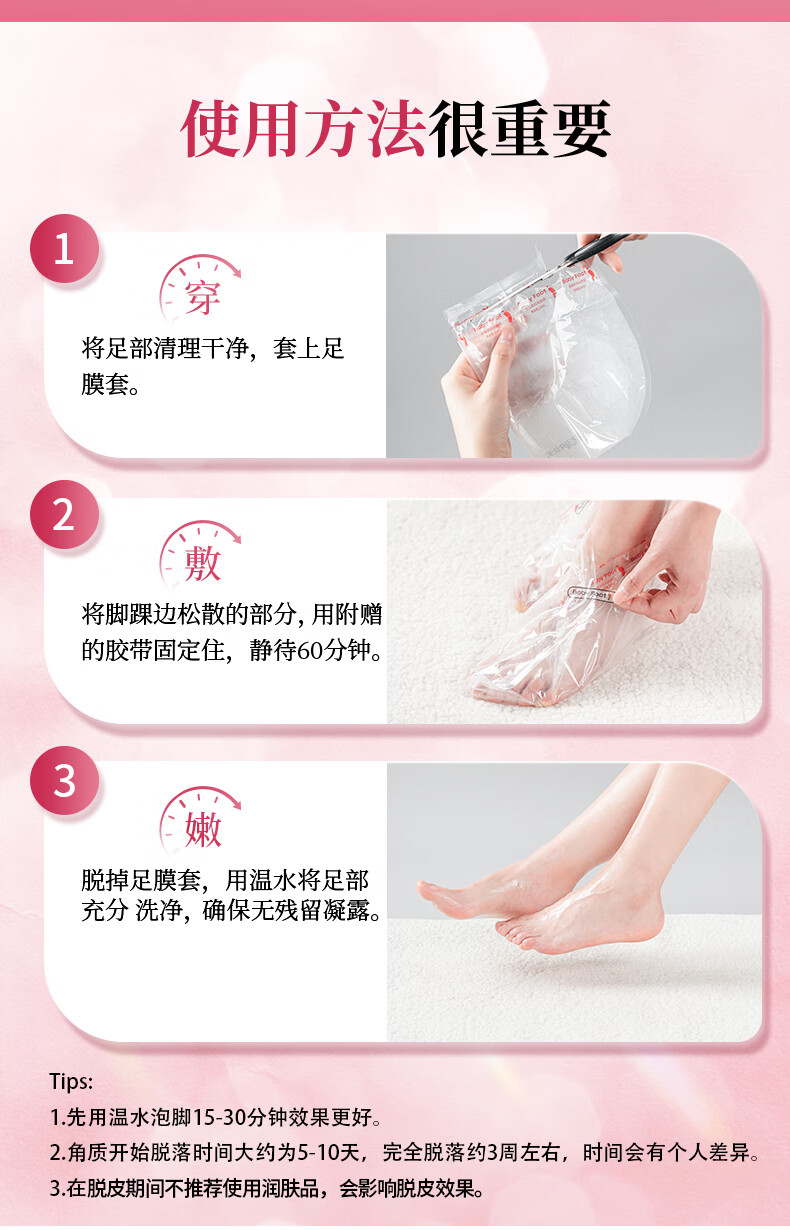 使用方法很重要

1

穿

将足部清理干净，套上足膜套。

2

敷

将脚踝边松散的部分, 用附赠的胶带固定住，静待60分钟。

3

嫩

脱掉足膜套，用温水将足部充分 洗净，确保无残留凝露。

Tips:

1.先用温水泡脚15-30分钟效果更好。

2.角质开始脱落时间大约为5-10天，完全脱落约3周左右，时间会有个人差异。

3.在脱皮期间不推荐使用润肤品，会影响脱皮效果。