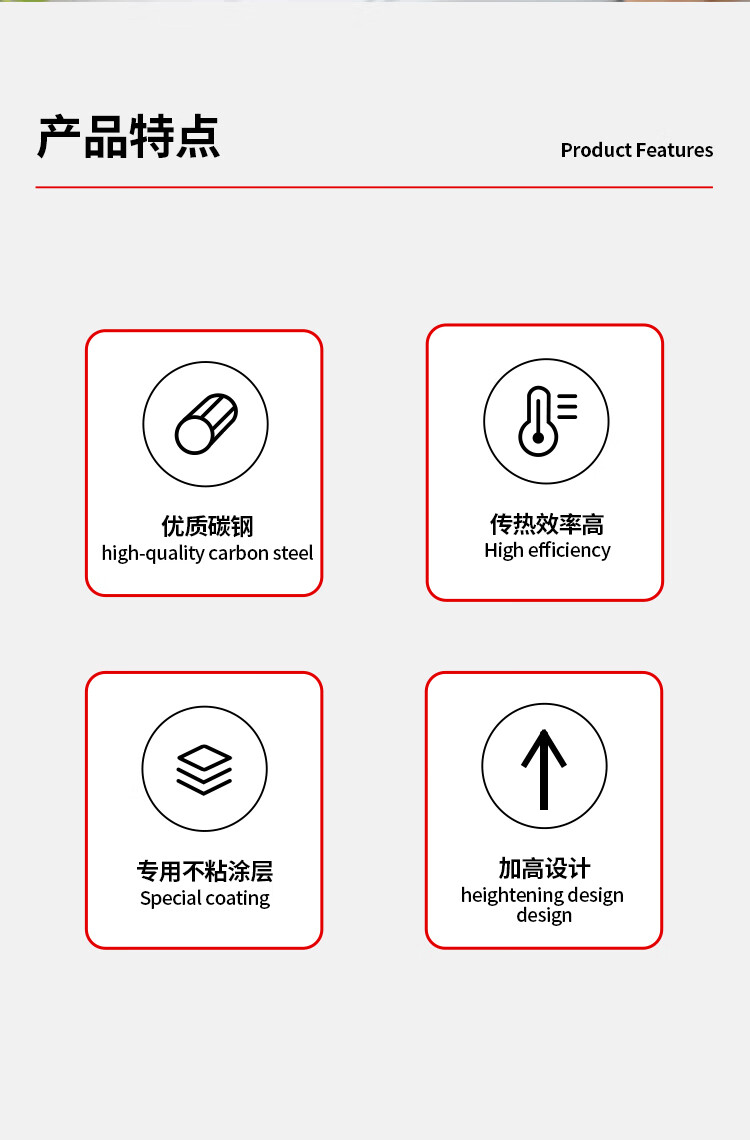 产品特点

Product Features

优质碳钢
high-quality carbon steel

传热效率高
High efficiency

专用不粘涂层
Special coating

加高设计
heightening design
design