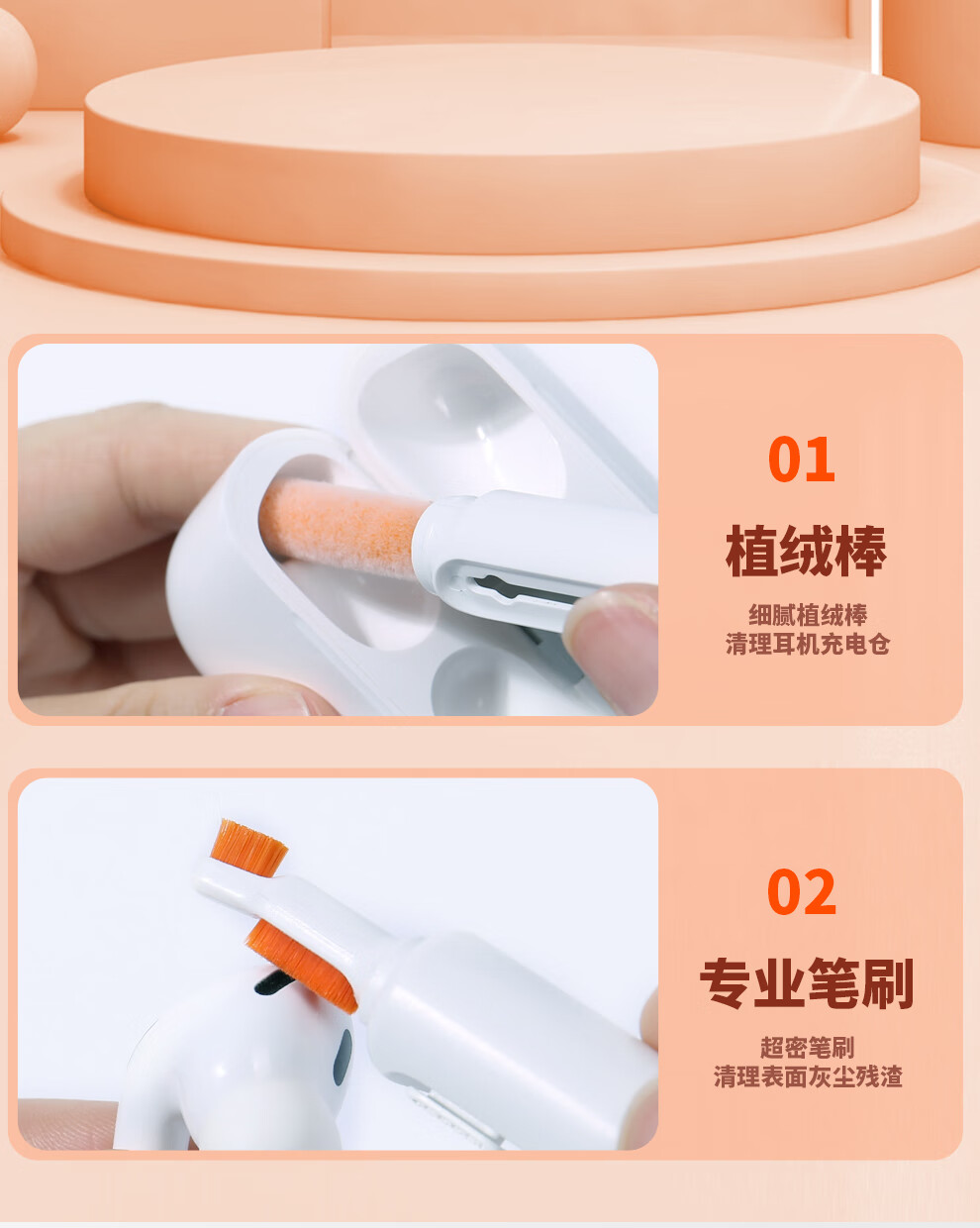 01

植绒棒

细腻植绒棒
清理耳机充电仓

02

专业笔刷

超密笔刷
清理表面灰尘残渣