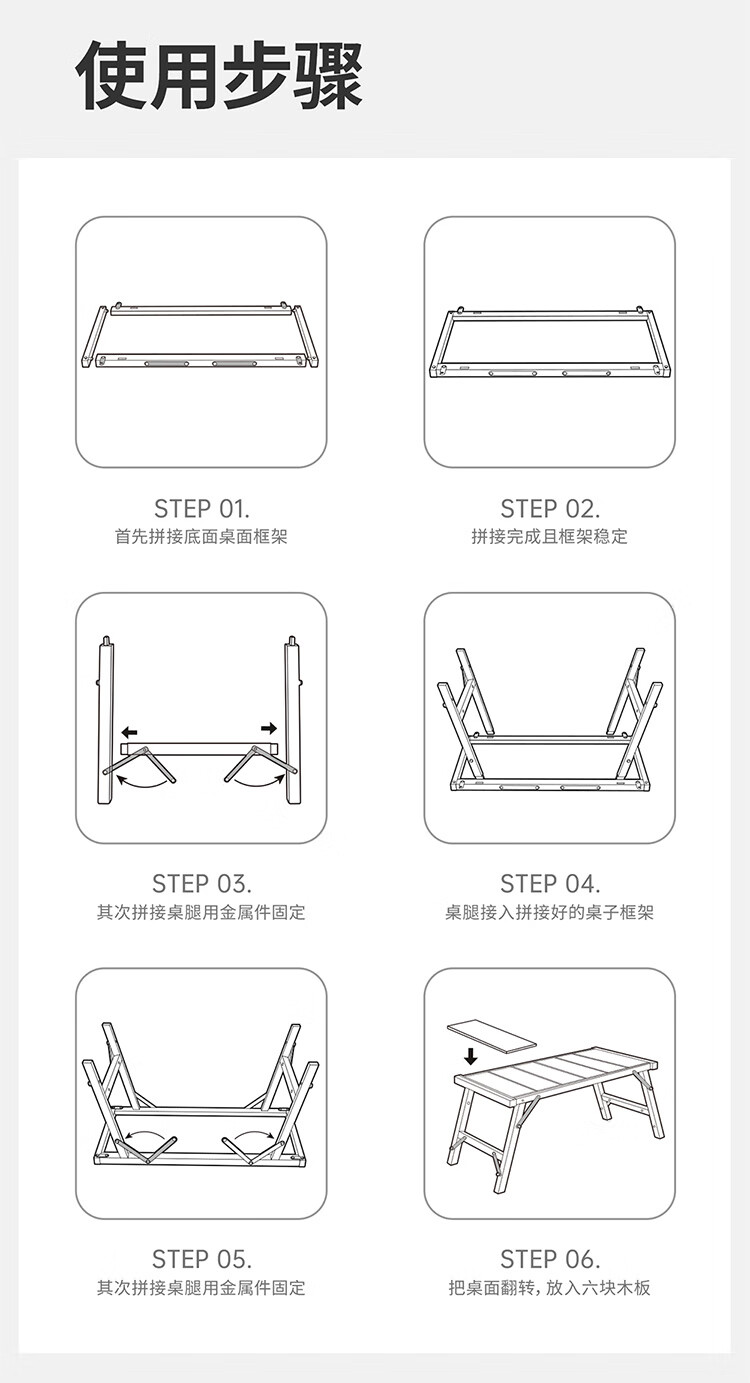 使用步骤

STEP 01.
首先拼接底面桌面框架

STEP 02.
拼接完成且框架稳定

STEP 03.
其次拼接桌腿用金属件固定

STEP 04.
桌腿接入拼接好的桌子框架

STEP 05.
其次拼接桌腿用金属件固定

STEP 06.
把桌面翻转，放入六块木板