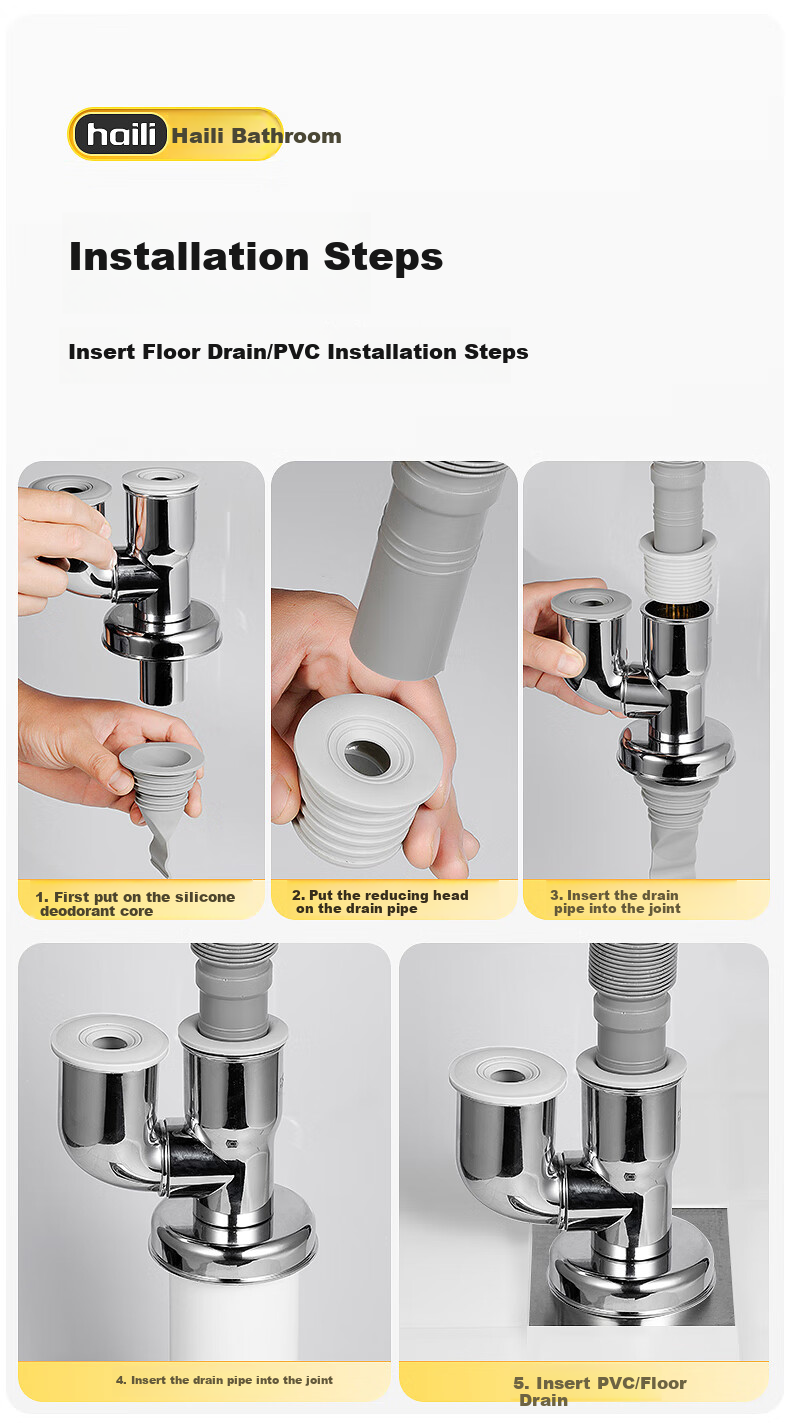 haili Haili Bathroom

Installation Steps

Insert Floor Drain/PVC Installation Steps

1. First put on the silicone deodorant core

2. Put the reducing head on the drain pipe

3. Insert the drain pipe into the joint

4. Insert the drain pipe into the joint

5. Insert PVC/Floor Drain