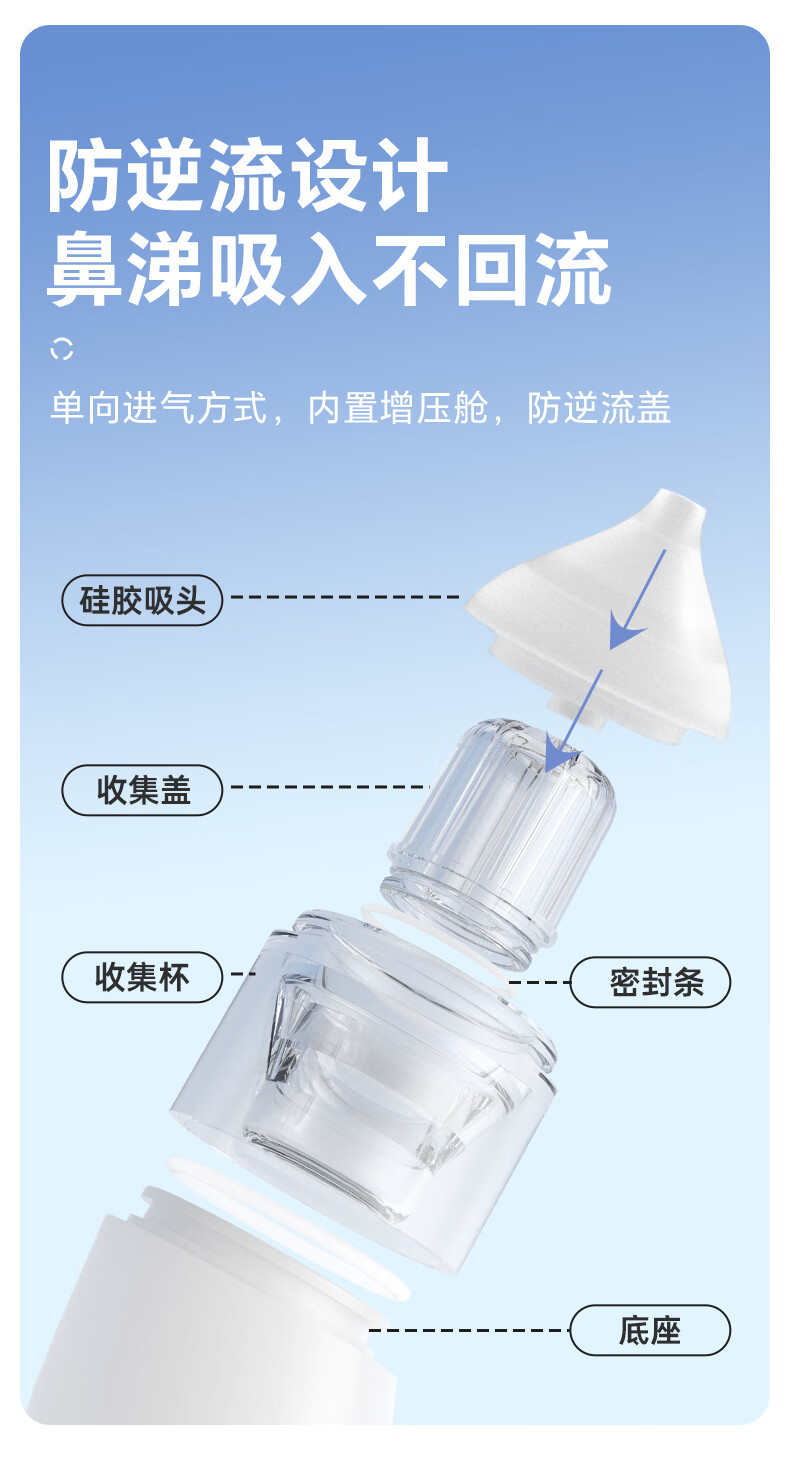 防逆流设计
鼻涕吸入不回流

单向进气方式，内置增压舱，防逆流盖

硅胶吸头

收集盖

收集杯

密封条

底座