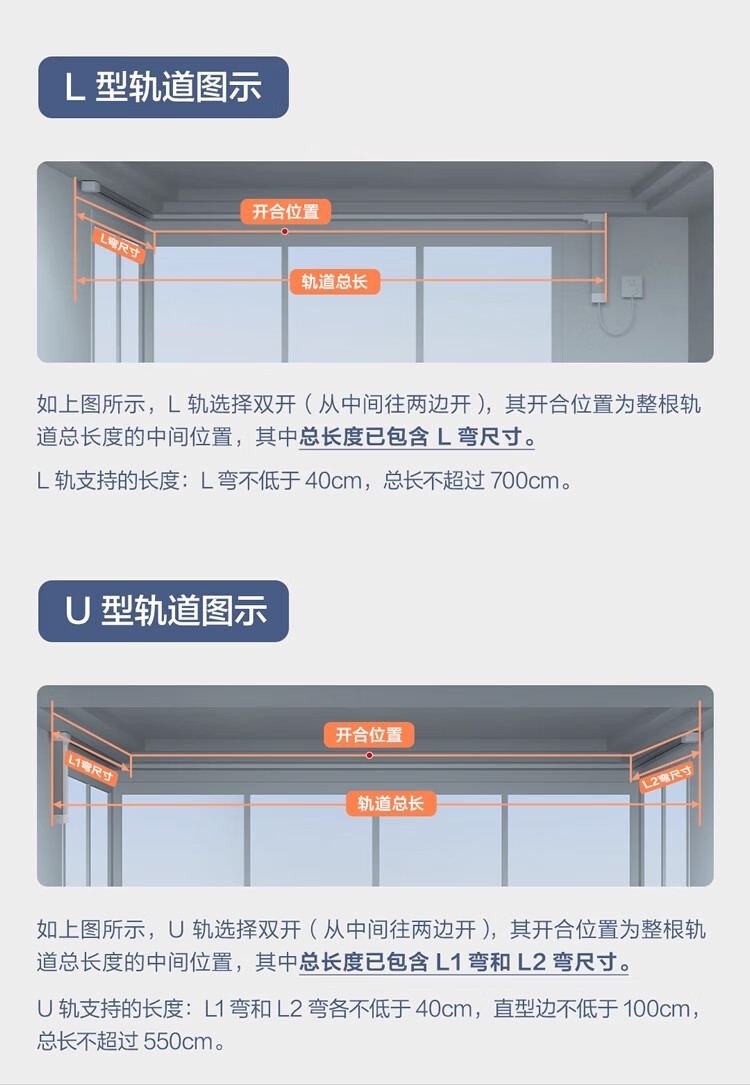 L 型轨道图示

开合位置

L弯尺寸

轨道总长

如上图所示，L 轨选择双开（从中间往两边开），其开合位置为整根轨道总长度的中间位置，其中总长度已包含 L 弯尺寸。

L 轨支持的长度：L 弯不低于 40cm，总长不超过 700cm。

U 型轨道图示

开合位置

L1弯尺寸

L2弯尺寸

轨道总长

如上图所示，U 轨选择双开（从中间往两边开），其开合位置为整根轨道总长度的中间位置，其中总长度已包含 L1 弯和 L2 弯尺寸。

U 轨支持的长度：L1 弯和 L2 弯各不低于 40cm，直型边不低于 100cm，总长不超过 550cm。