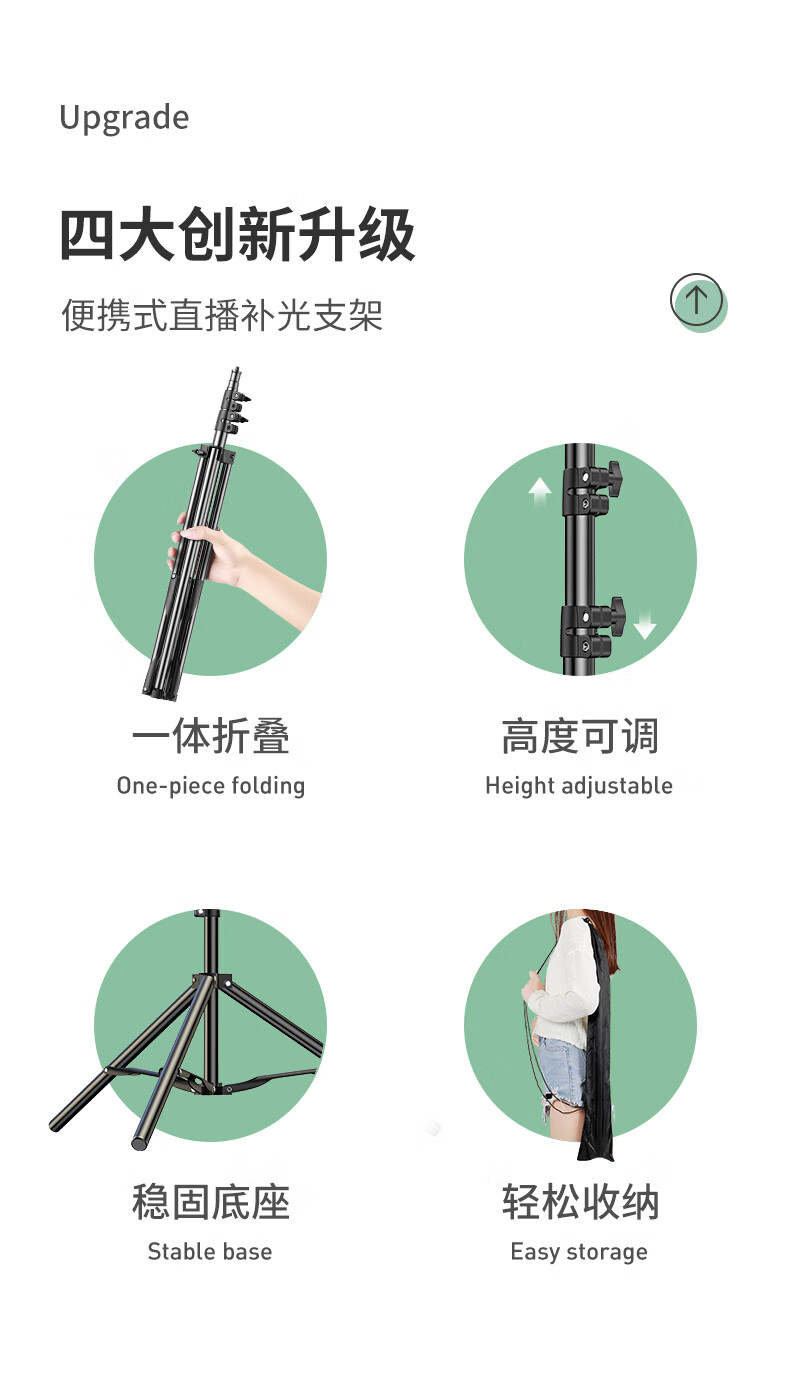 Upgrade

四大创新升级

便携式直播补光支架

一体折叠
One-piece folding

高度可调
Height adjustable

稳固底座
Stable base

轻松收纳
Easy storage