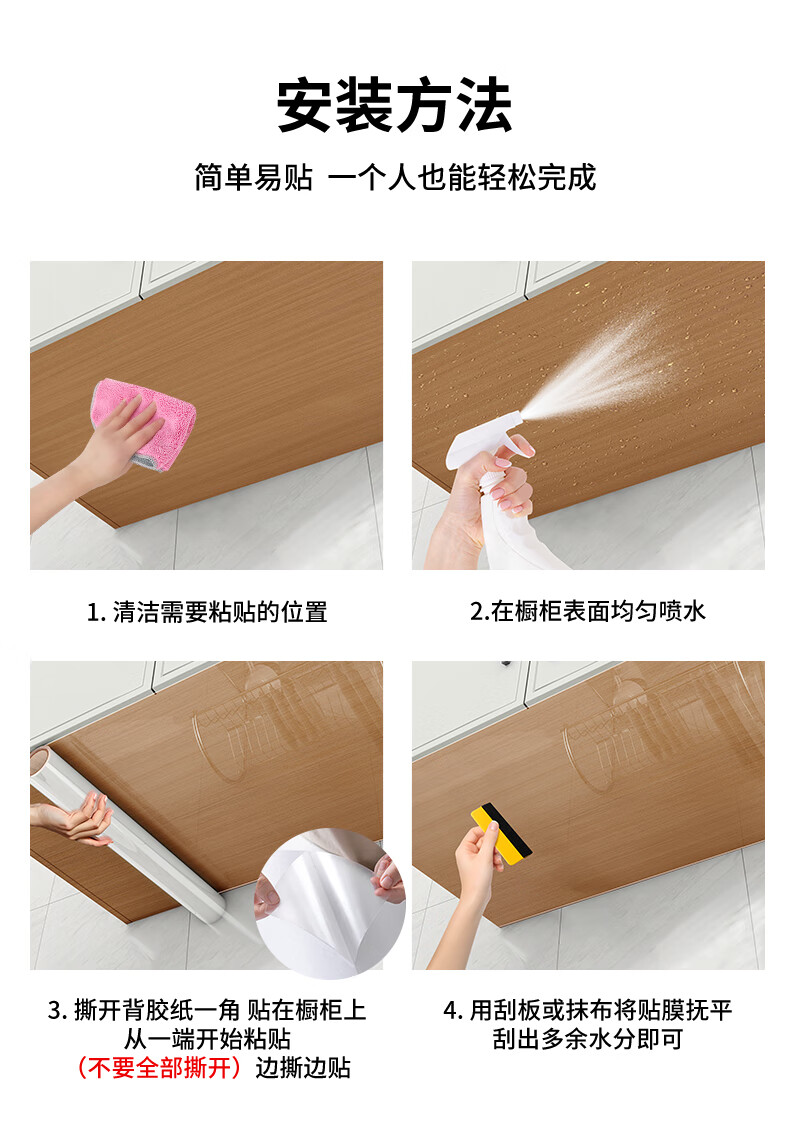 安装方法

简单易贴 一个人也能轻松完成

1. 清洁需要粘贴的位置

2.在橱柜表面均匀喷水

3. 撕开背胶纸一角 贴在橱柜上
从一端开始粘贴
（不要全部撕开）边撕边贴

4. 用刮板或抹布将贴膜抚平
刮出多余水分即可