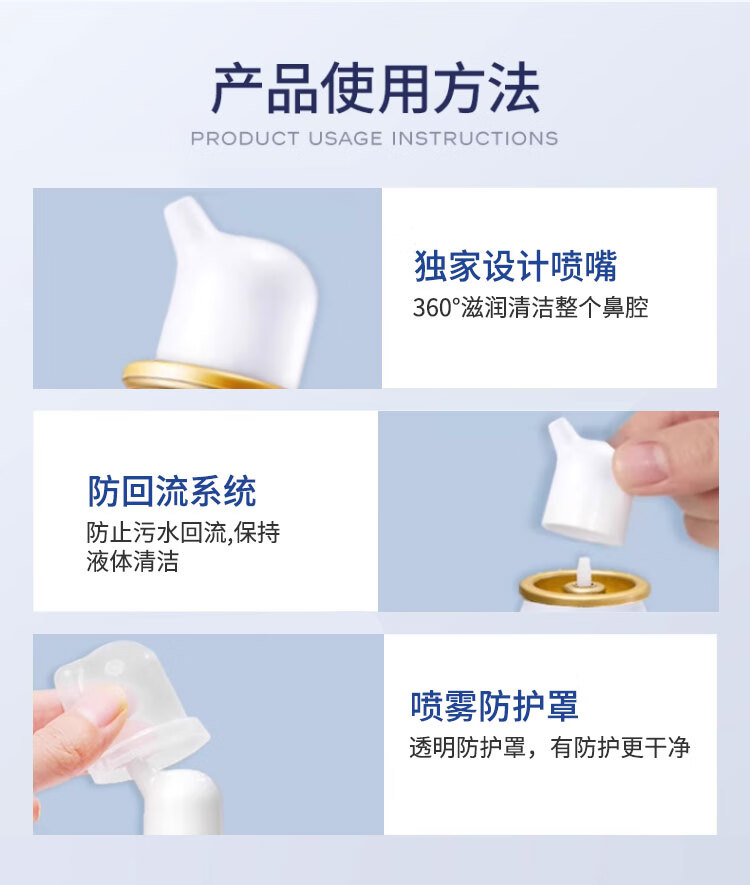 产品使用方法
PRODUCT USAGE INSTRUCTIONS

独家设计喷嘴
360°滋润清洁整个鼻腔

防回流系统
防止污水回流,保持液体清洁

喷雾防护罩
透明防护罩，有防护更干净