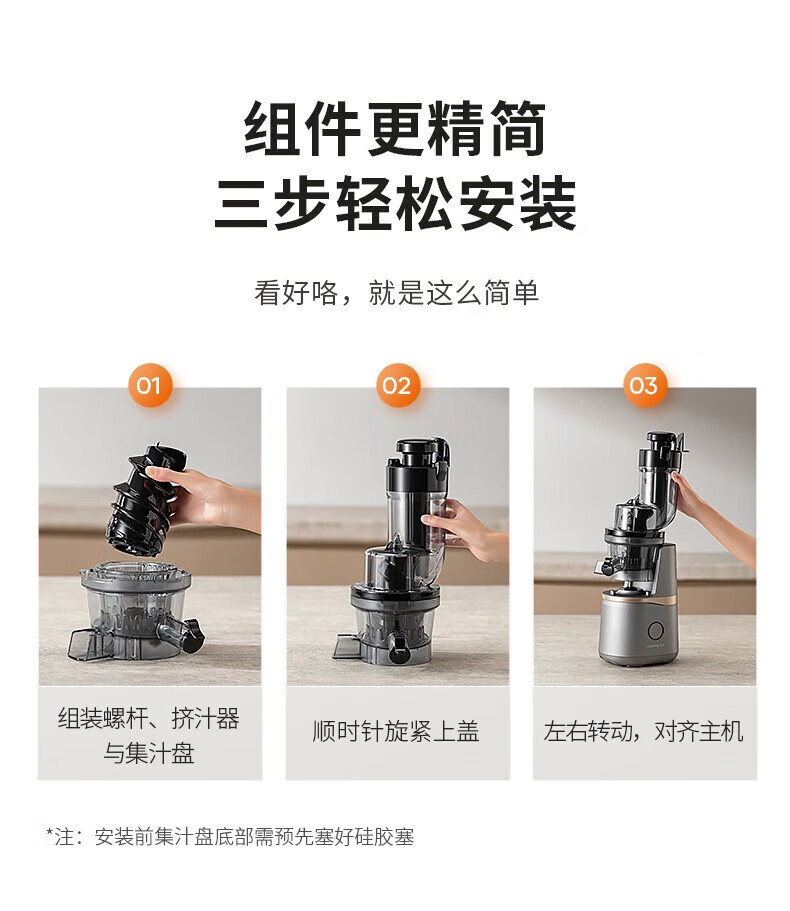 组件更精简
三步轻松安装

看好咯，就是这么简单

01

组装螺杆、挤汁器与集汁盘

02

顺时针旋紧上盖

03

左右转动，对齐主机

*注：安装前集汁盘底部需预先塞好硅胶塞