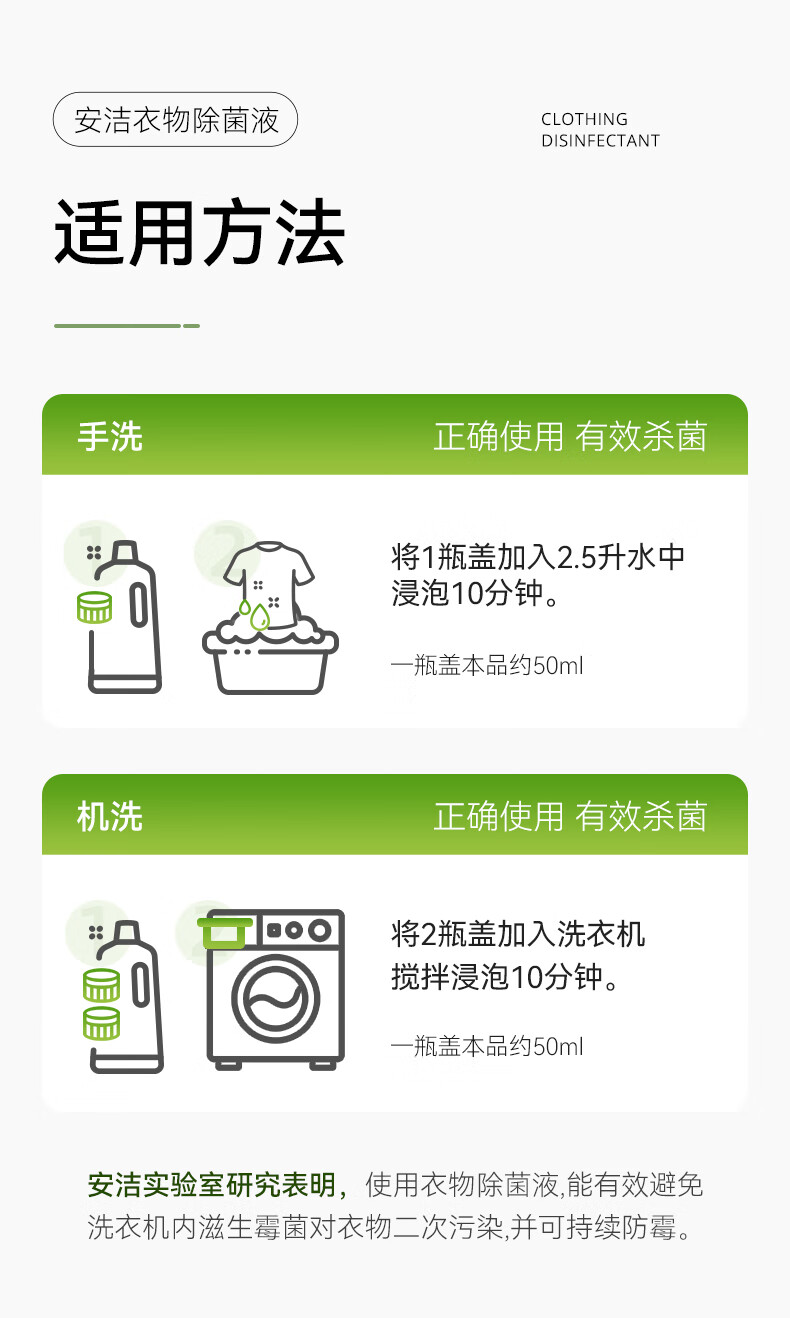 安洁衣物除菌液

CLOTHING
DISINFECTANT

适用方法

手洗

正确使用 有效杀菌

1

2

将1瓶盖加入2.5升水中浸泡10分钟。

一瓶盖本品约50ml

机洗

正确使用 有效杀菌

1

2

将2瓶盖加入洗衣机搅拌浸泡10分钟。

一瓶盖本品约50ml

安洁实验室研究表明，使用衣物除菌液,能有效避免洗衣机内滋生霉菌对衣物二次污染,并可持续防霉。