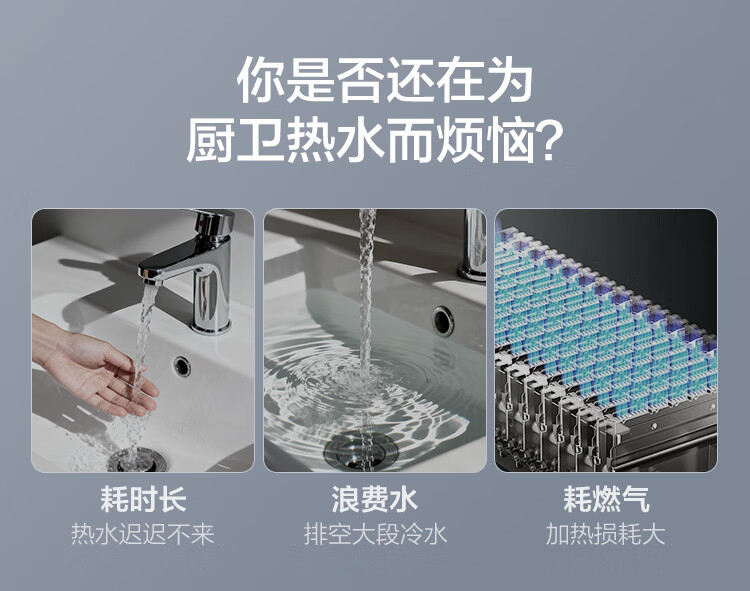 你是否还在为
厨卫热水而烦恼?

耗时长
热水迟迟不来

浪费水
排空大段冷水

耗燃气
加热损耗大