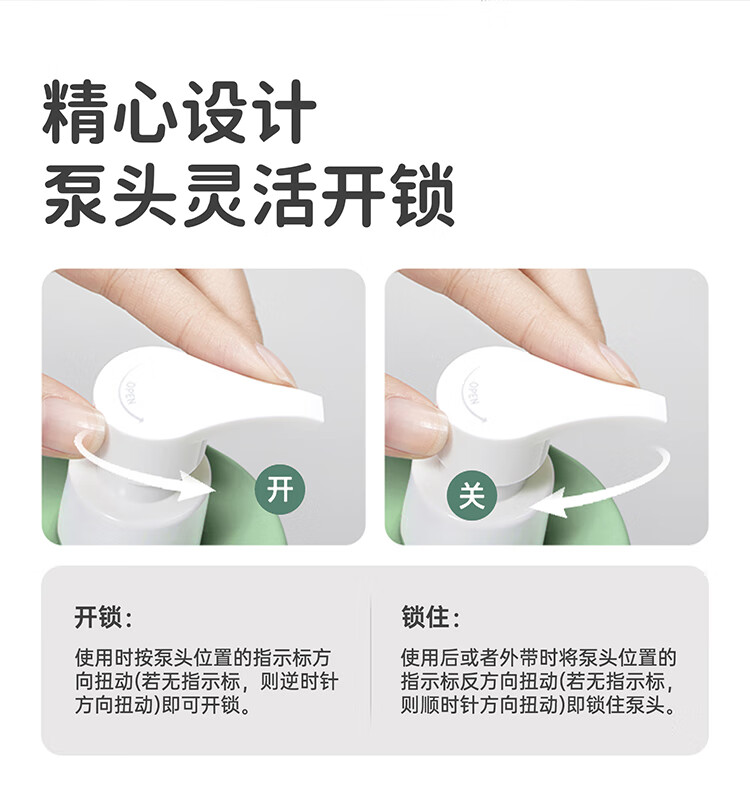 精心设计
泵头灵活开锁

OPEN

开

OPEN

关

开锁：

使用时按泵头位置的指示标方向扭动(若无指示标，则逆时针方向扭动)即可开锁。

锁住：

使用后或者外带时将泵头位置的指示标反方向扭动(若无指示标，则顺时针方向扭动)即锁住泵头。