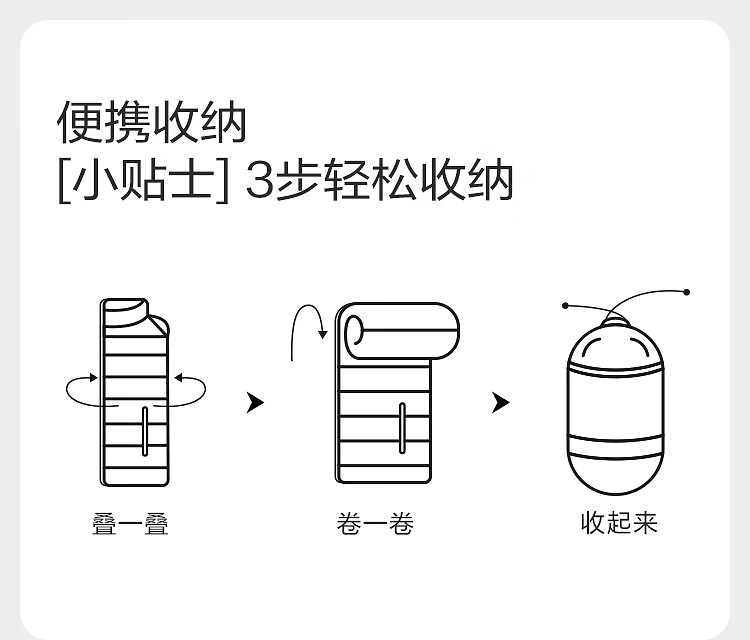 便携收纳
[小贴士] 3步轻松收纳

叠一叠

卷一卷

收起来