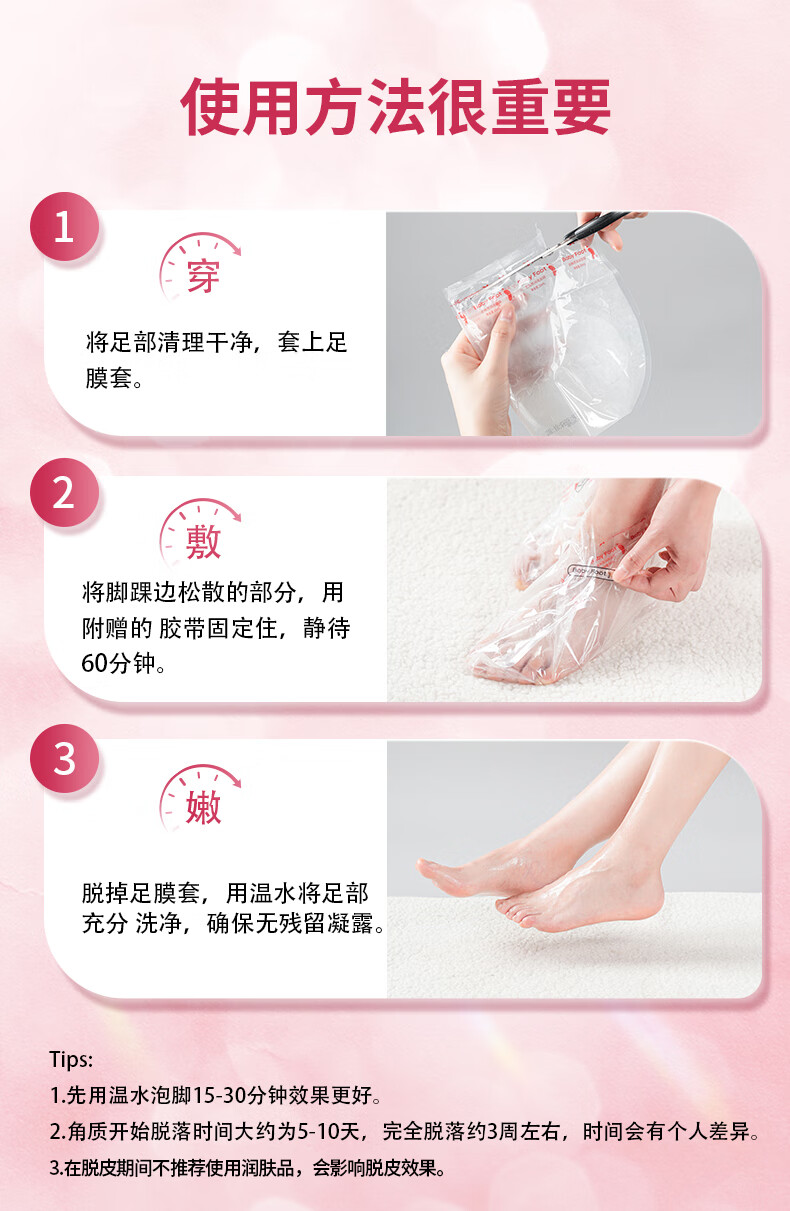 使用方法很重要

1

穿

将足部清理干净，套上足膜套。

2

敷

将脚踝边松散的部分，用附赠的 胶带固定住，静待60分钟。

3

嫩

脱掉足膜套，用温水将足部充分 洗净，确保无残留凝露。

Tips:

1.先用温水泡脚15-30分钟效果更好。

2.角质开始脱落时间大约为5-10天，完全脱落约3周左右，时间会有个人差异。

3.在脱皮期间不推荐使用润肤品，会影响脱皮效果。