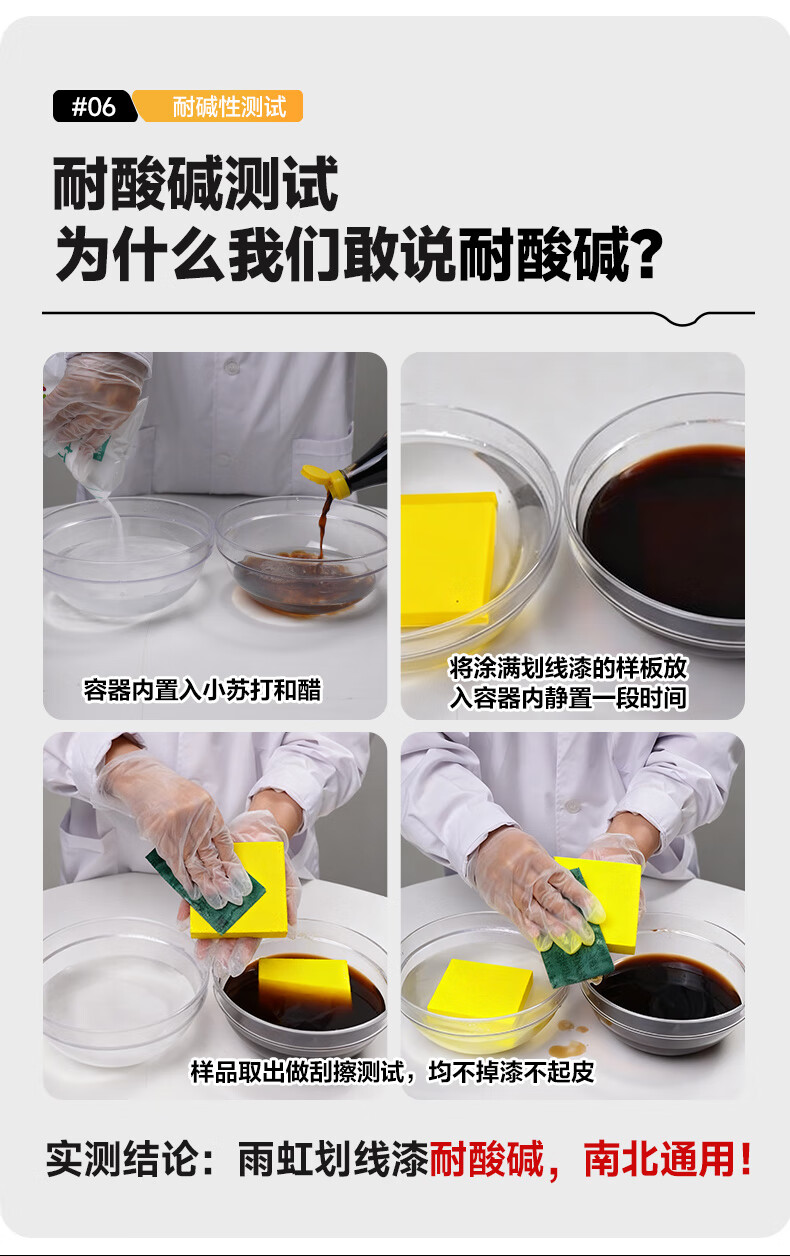 #06 耐碱性测试

耐酸碱测试
为什么我们敢说耐酸碱？

容器内置入小苏打和醋

将涂满划线漆的样板放入容器内静置一段时间

样品取出做刮擦测试，均不掉漆不起皮

实测结论：雨虹划线漆耐酸碱，南北通用！