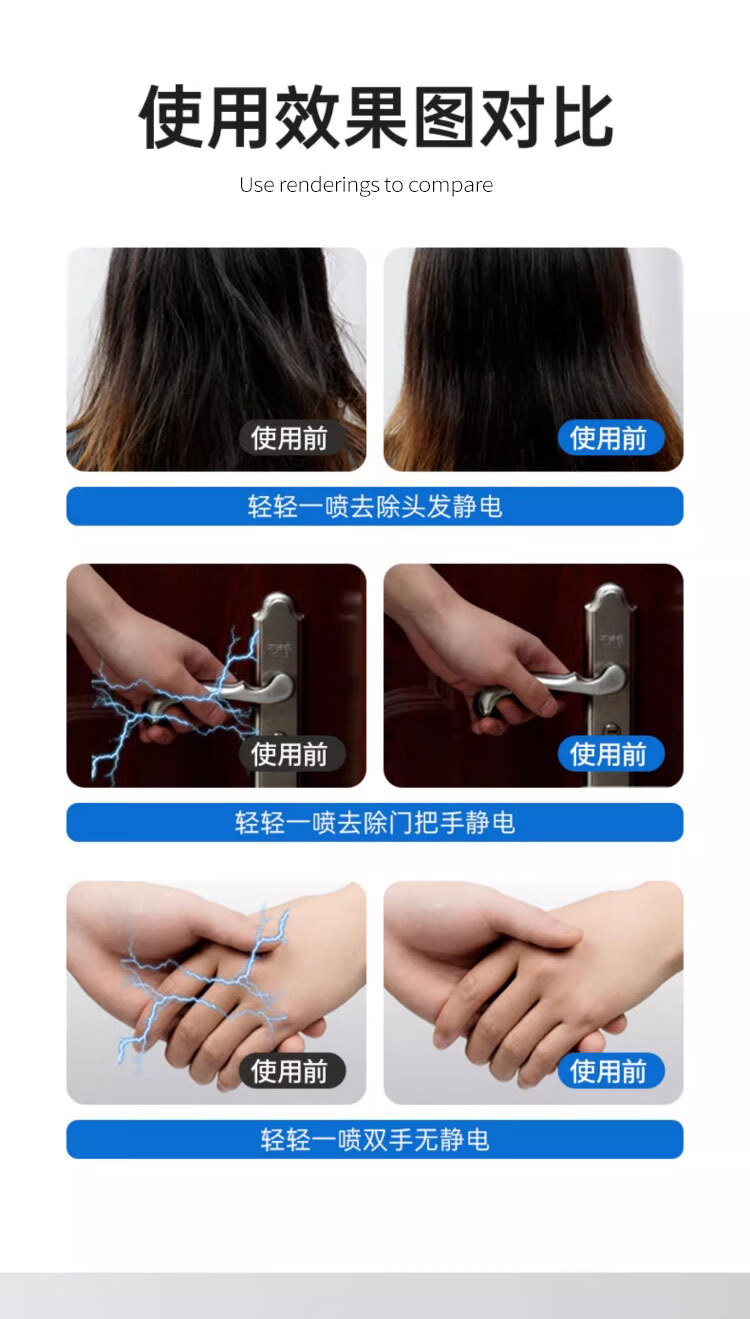 使用效果图对比

Use renderings to compare

使用前

使用前

轻轻一喷去除头发静电

使用前

使用前

轻轻一喷去除门把手静电

使用前

使用前

轻轻一喷双手无静电