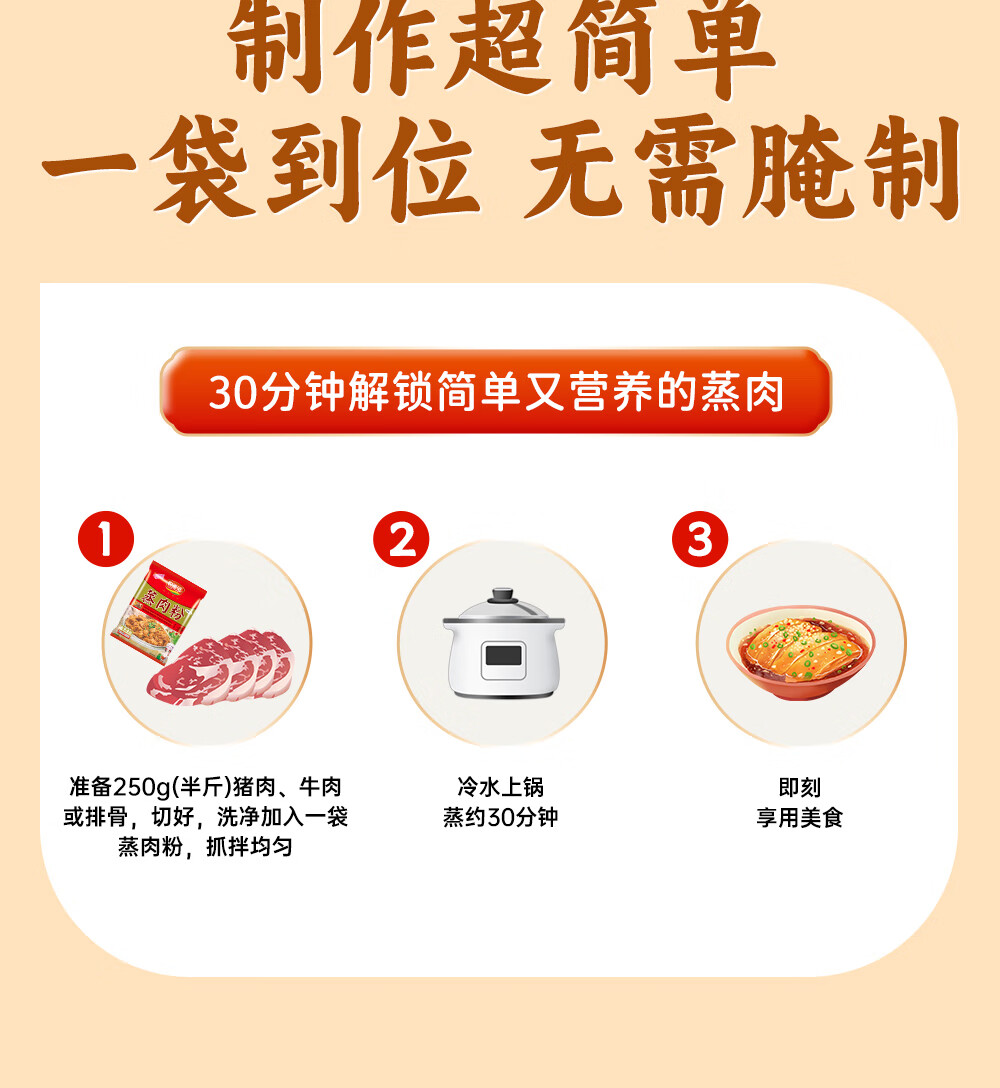 制作超简单
一袋到位 无需腌制

30分钟解锁简单又营养的蒸肉

1

蒸肉粉

准备250g(半斤)猪肉、牛肉或排骨，切好，洗净加入一袋蒸肉粉，抓拌均匀

2

冷水上锅
蒸约30分钟

3

即刻
享用美食