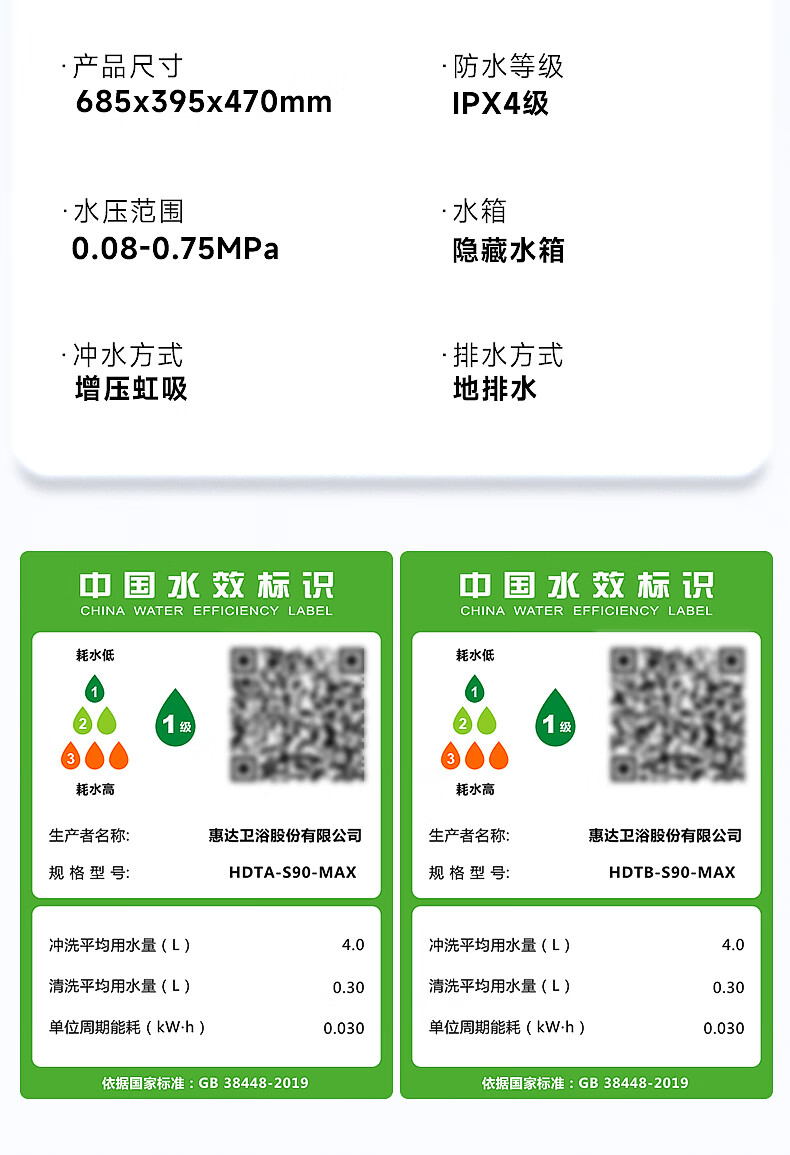 ·产品尺寸
685x395x470mm

·水压范围
0.08-0.75MPa

·冲水方式
增压虹吸

·防水等级
IPX4级

·水箱
隐藏水箱

·排水方式
地排水

中国水效标识
CHINA WATER EFFICIENCY LABEL

耗水低
1
2
3
耗水高
1级

生产者名称: 惠达卫浴股份有限公司
规格型号: HDTA-S90-MAX

冲洗平均用水量（L） 4.0
清洗平均用水量（L） 0.30
单位周期能耗（kW·h） 0.030

依据国家标准：GB 38448-2019

中国水效标识
CHINA WATER EFFICIENCY LABEL

耗水低
1
2
3
耗水高
1级

生产者名称: 惠达卫浴股份有限公司
规格型号: HDTB-S90-MAX

冲洗平均用水量（L） 4.0
清洗平均用水量（L） 0.30
单位周期能耗（kW·h） 0.030

依据国家标准：GB 38448-2019