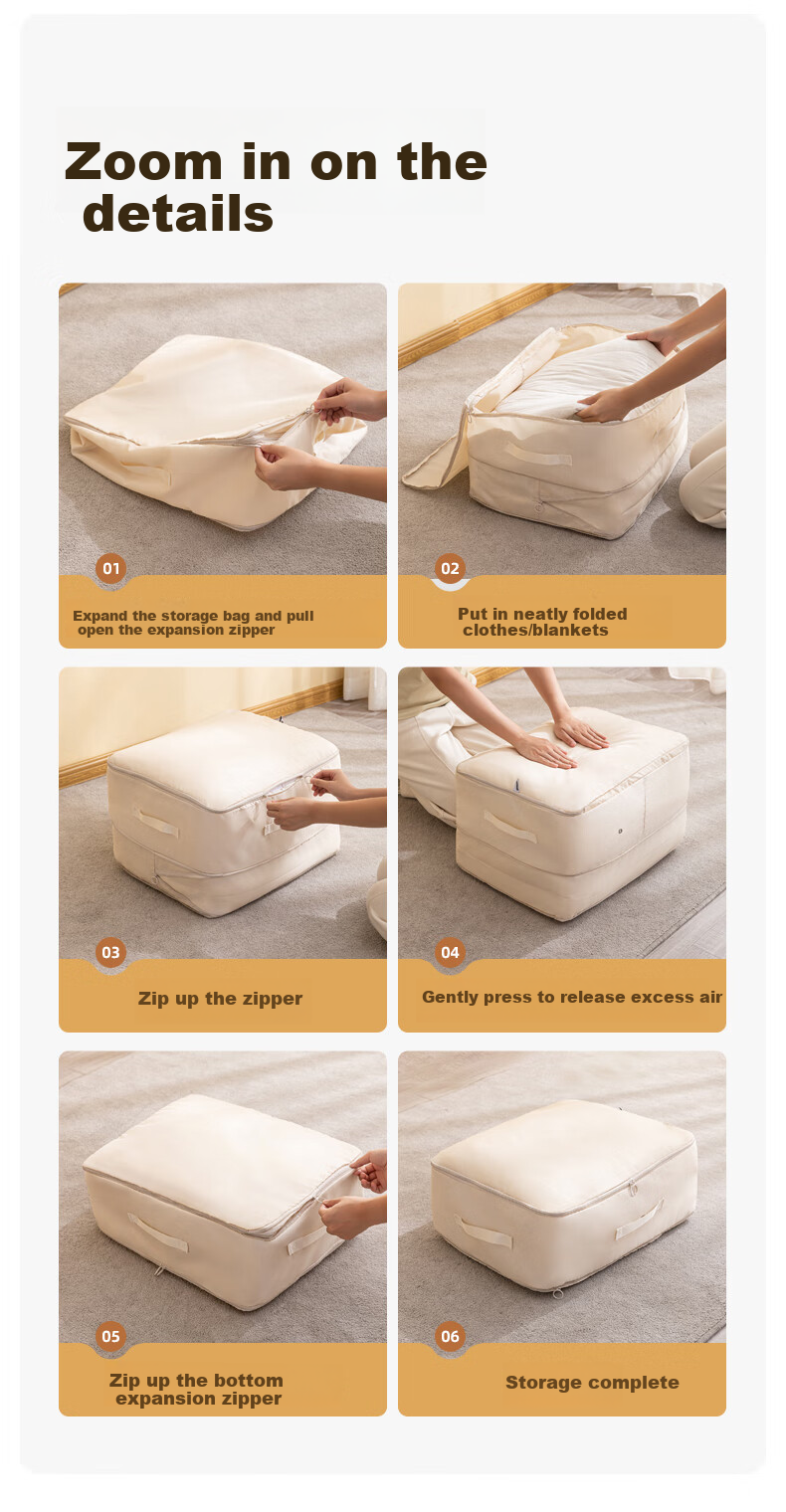 Zoom in on the details

01

Expand the storage bag and pull open the expansion zipper

02

Put in neatly folded clothes/blankets

03

Zip up the zipper

04

Gently press to release excess air

05

Zip up the bottom expansion zipper

06

Storage complete