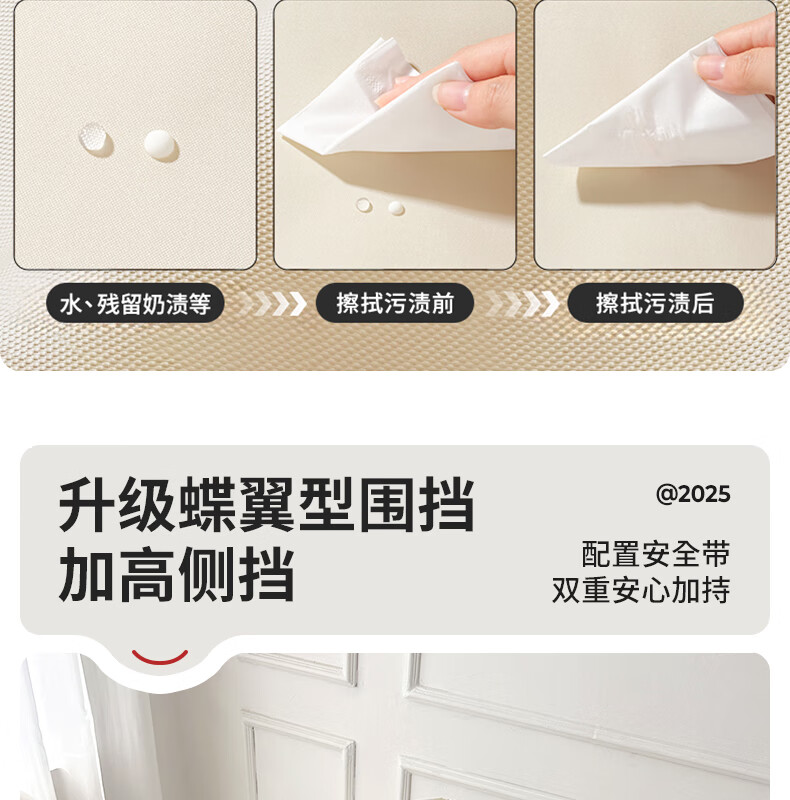 水、残留奶渍等

擦拭污渍前

擦拭污渍后

升级蝶翼型围挡
加高侧挡

@2025

配置安全带
双重安心加持