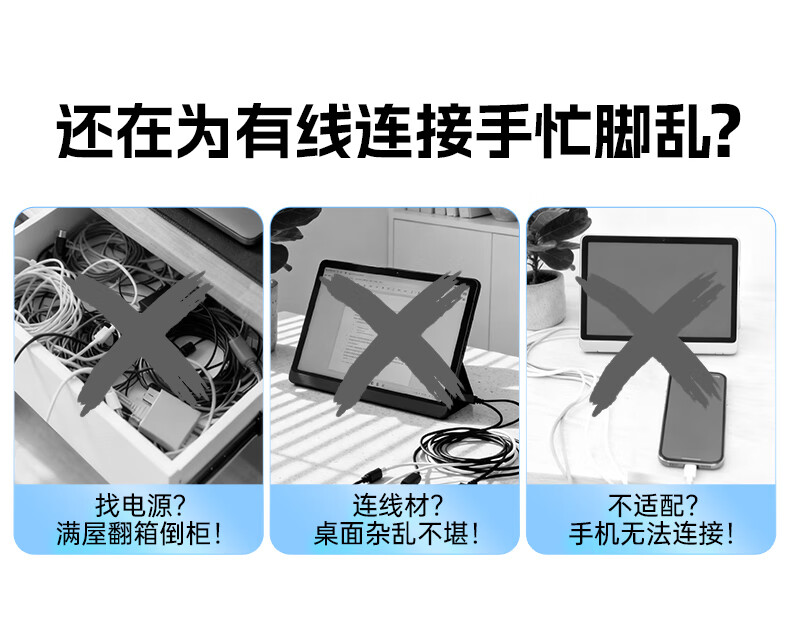 还在为有线连接手忙脚乱?

找电源?
满屋翻箱倒柜!

连线材?
桌面杂乱不堪!

不适配?
手机无法连接!