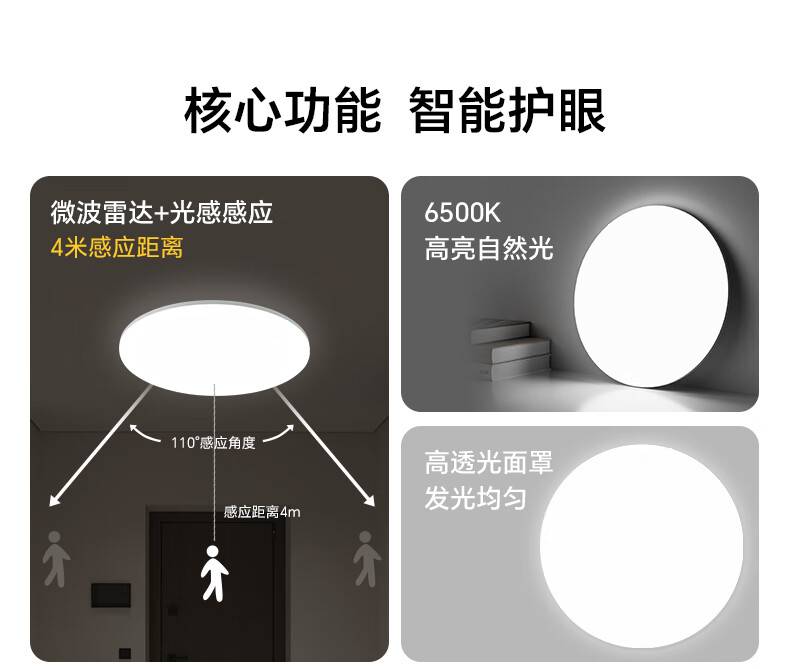 核心功能 智能护眼

微波雷达+光感感应
4米感应距离

110°感应角度

感应距离4m

6500K
高亮自然光

高透光面罩
发光均匀