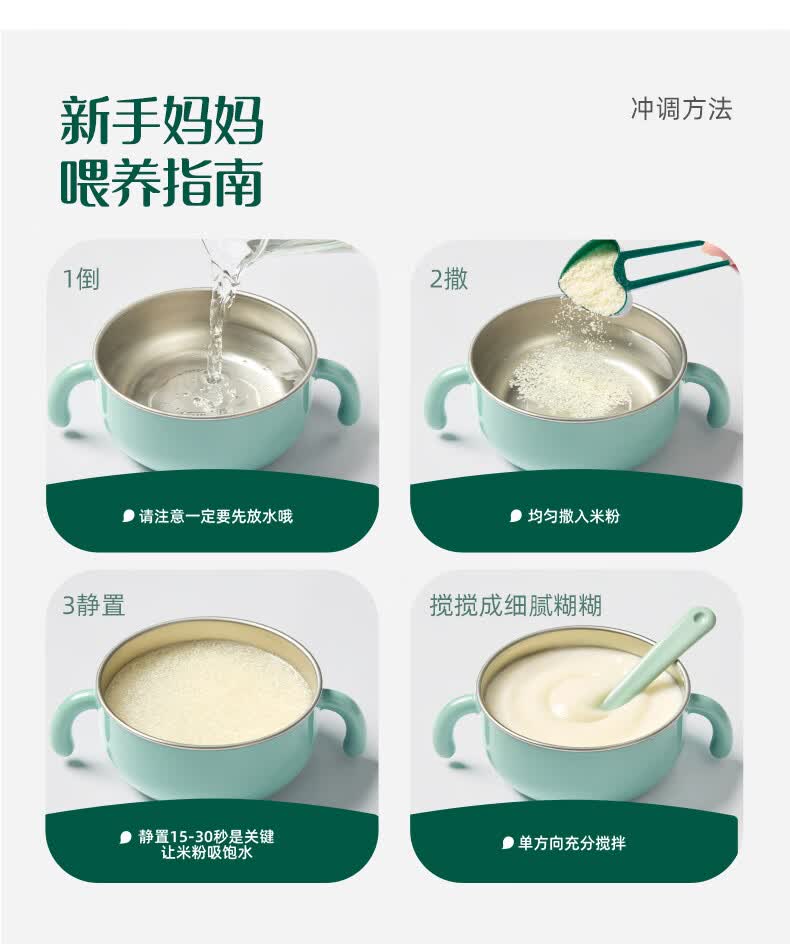 新手妈妈
喂养指南

冲调方法

1倒

请注意一定要先放水哦

2撒

均匀撒入米粉

3静置

静置15-30秒是关键
让米粉吸饱水

搅搅成细腻糊糊

单方向充分搅拌