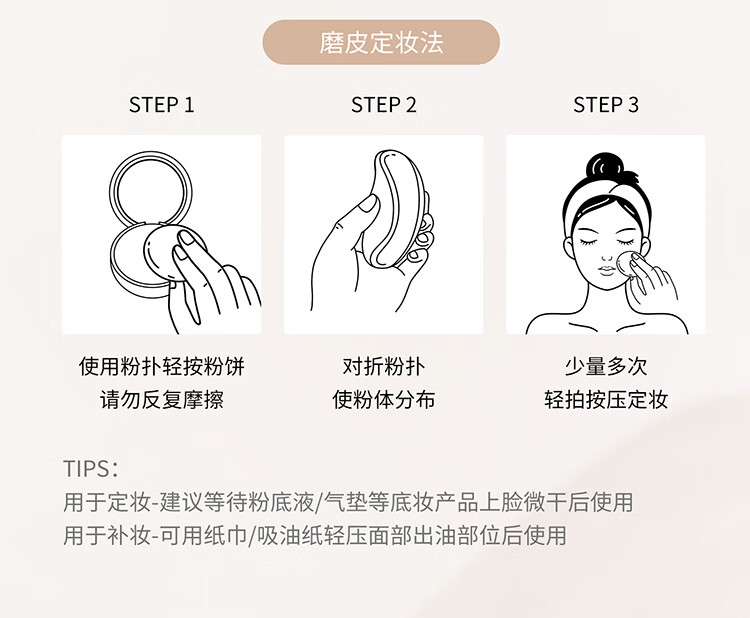 磨皮定妆法

STEP 1

使用粉扑轻按粉饼
请勿反复摩擦

STEP 2

对折粉扑
使粉体分布

STEP 3

少量多次
轻拍按压定妆

TIPS:
用于定妆-建议等待粉底液/气垫等底妆产品上脸微干后使用
用于补妆-可用纸巾/吸油纸轻压面部出油部位后使用