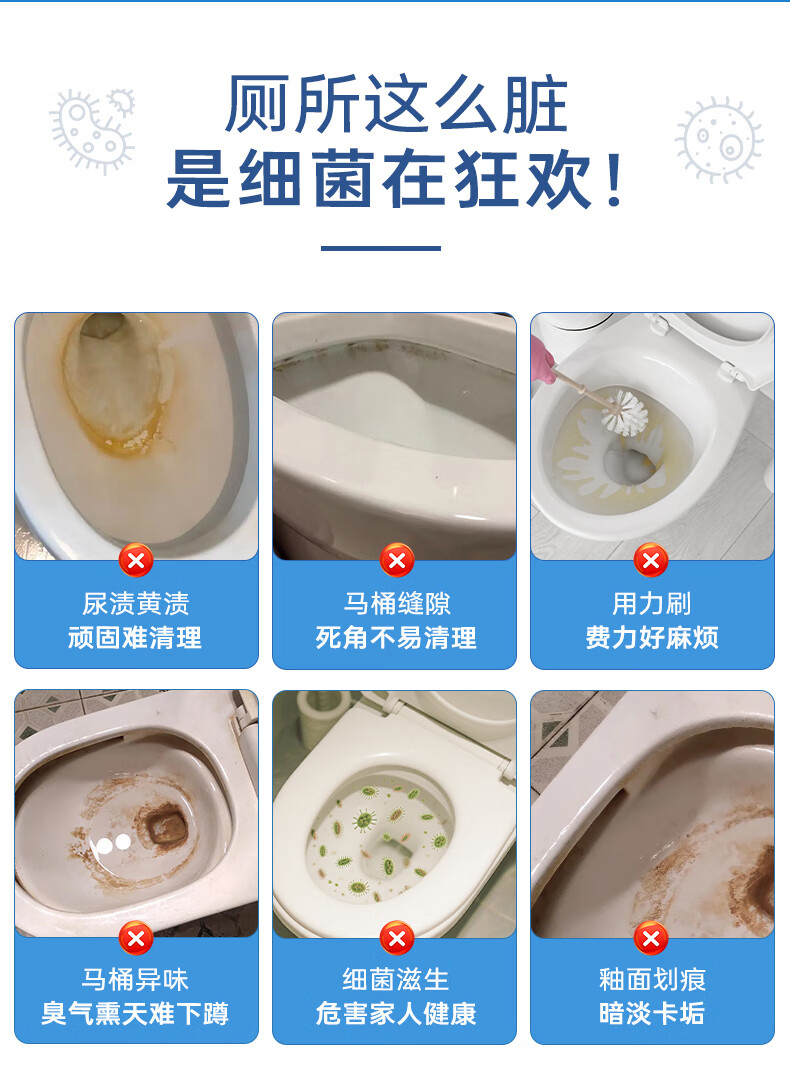 厕所这么脏
是细菌在狂欢！

尿渍黄渍
顽固难清理

马桶缝隙
死角不易清理

用力刷
费力好麻烦

马桶异味
臭气熏天难下蹲

细菌滋生
危害家人健康

釉面划痕
暗淡卡垢