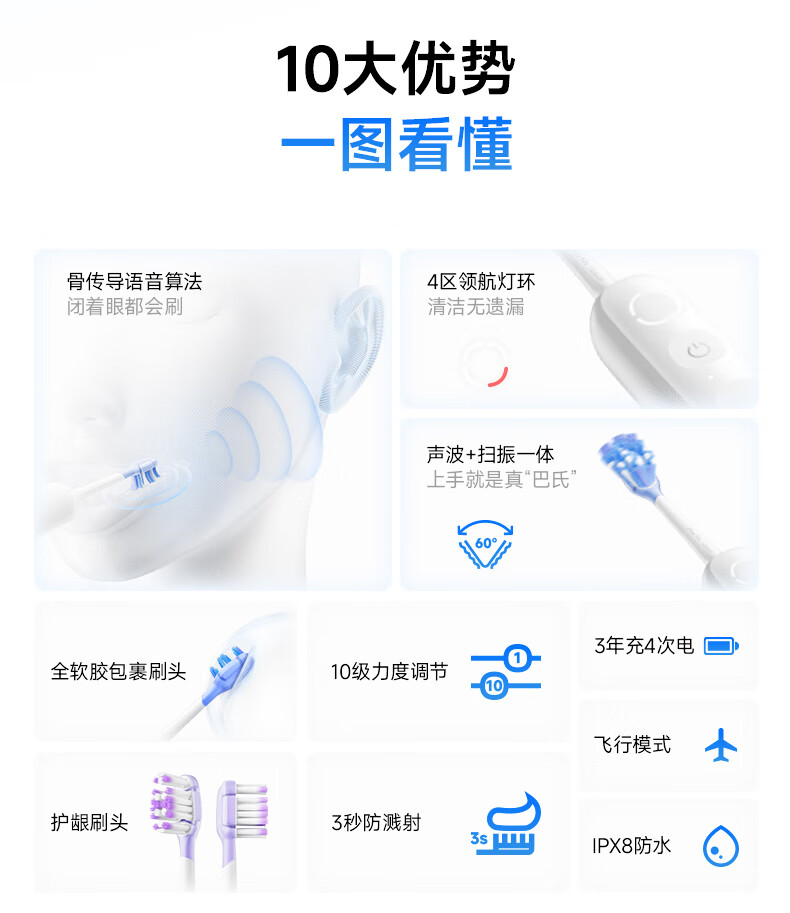 10大优势
一图看懂

骨传导语音算法
闭着眼都会刷

4区领航灯环
清洁无遗漏

声波+扫振一体
上手就是真“巴氏”

60°

全软胶包裹刷头

10级力度调节

1
10

3年充4次电

飞行模式

护龈刷头

3秒防溅射

3s

IPX8防水