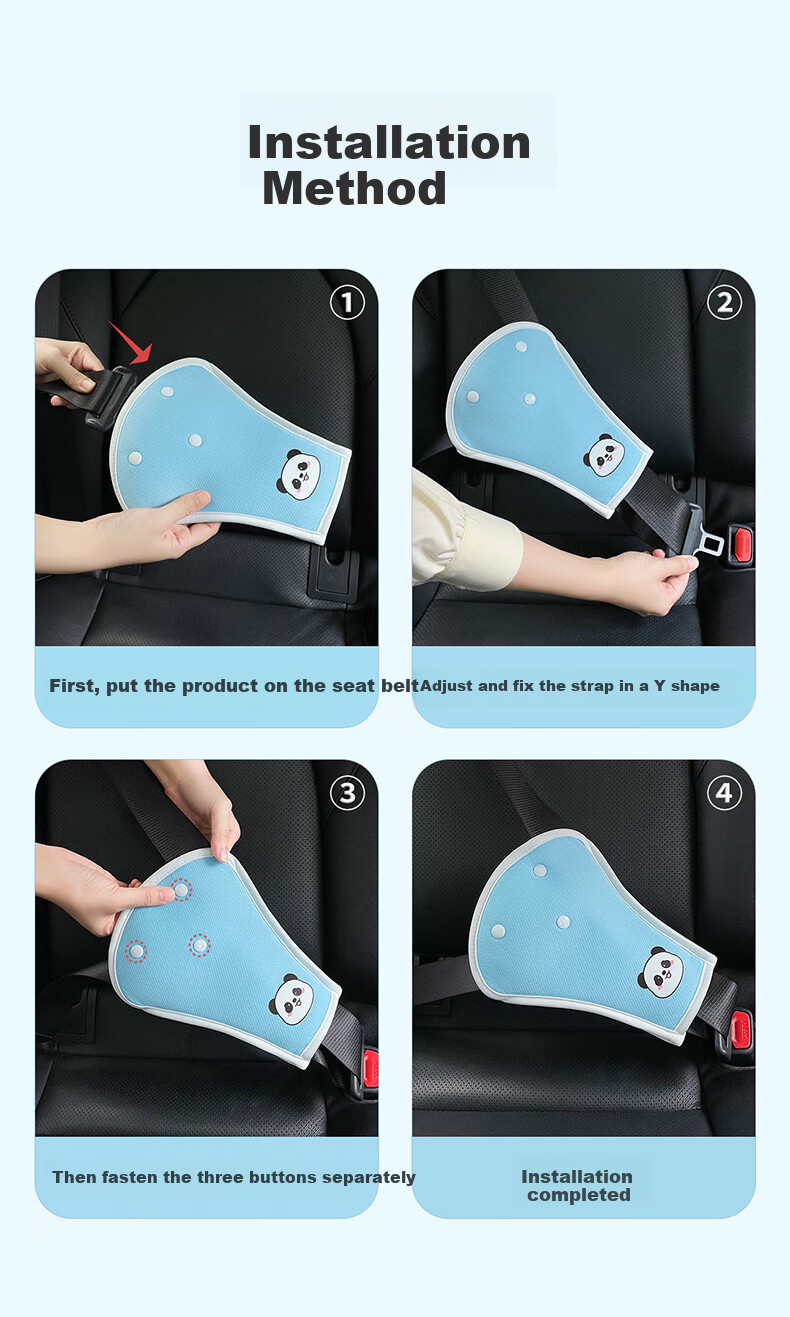 Installation Method

①

First, put the product on the seat belt

②

Adjust and fix the strap in a Y shape

③

Then fasten the three buttons separately

④

Installation completed