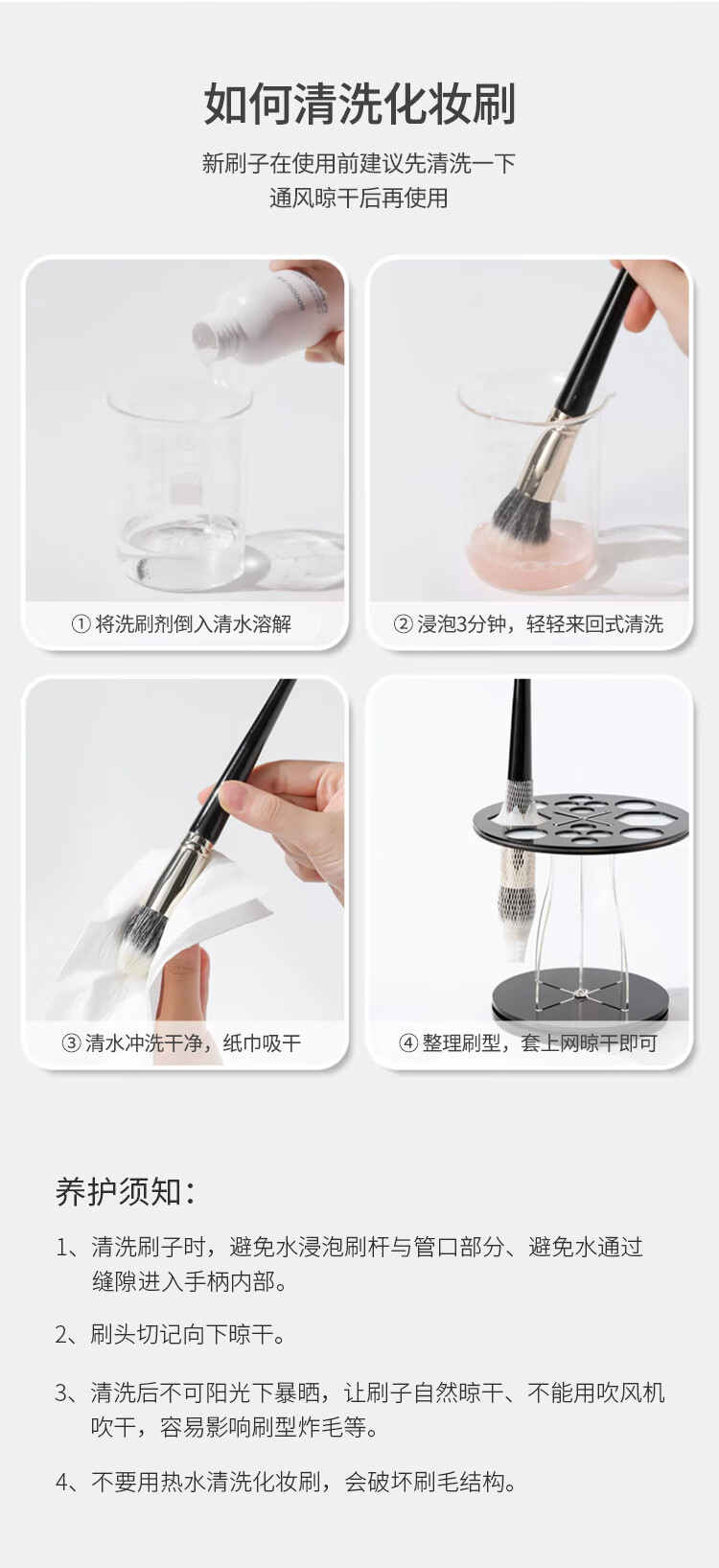 如何清洗化妆刷

新刷子在使用前建议先清洗一下
通风晾干后再使用

① 将洗刷剂倒入清水溶解

② 浸泡3分钟，轻轻来回式清洗

③ 清水冲洗干净，纸巾吸干

④ 整理刷型，套上网晾干即可

养护须知：

1、清洗刷子时，避免水浸泡刷杆与管口部分、避免水通过缝隙进入手柄内部。

2、刷头切记向下晾干。

3、清洗后不可阳光下暴晒，让刷子自然晾干、不能用吹风机吹干，容易影响刷型炸毛等。

4、不要用热水清洗化妆刷，会破坏刷毛结构。