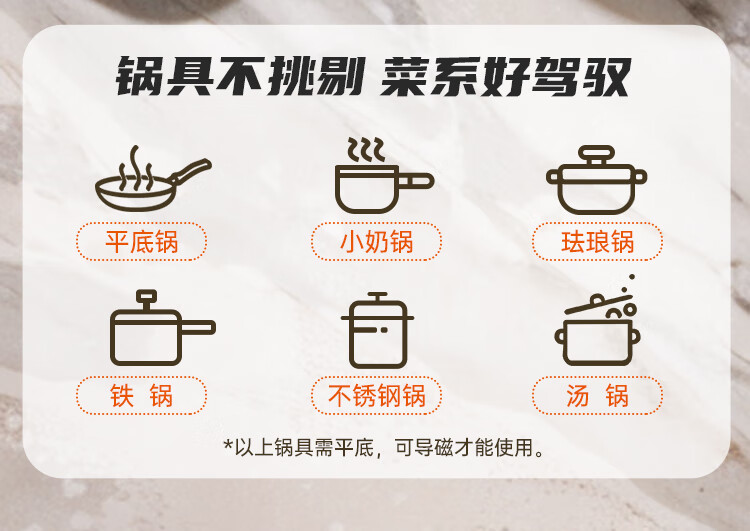 锅具不挑剔 菜系好驾驭

平底锅

小奶锅

珐琅锅

铁 锅

不锈钢锅

汤 锅

*以上锅具需平底，可导磁才能使用。