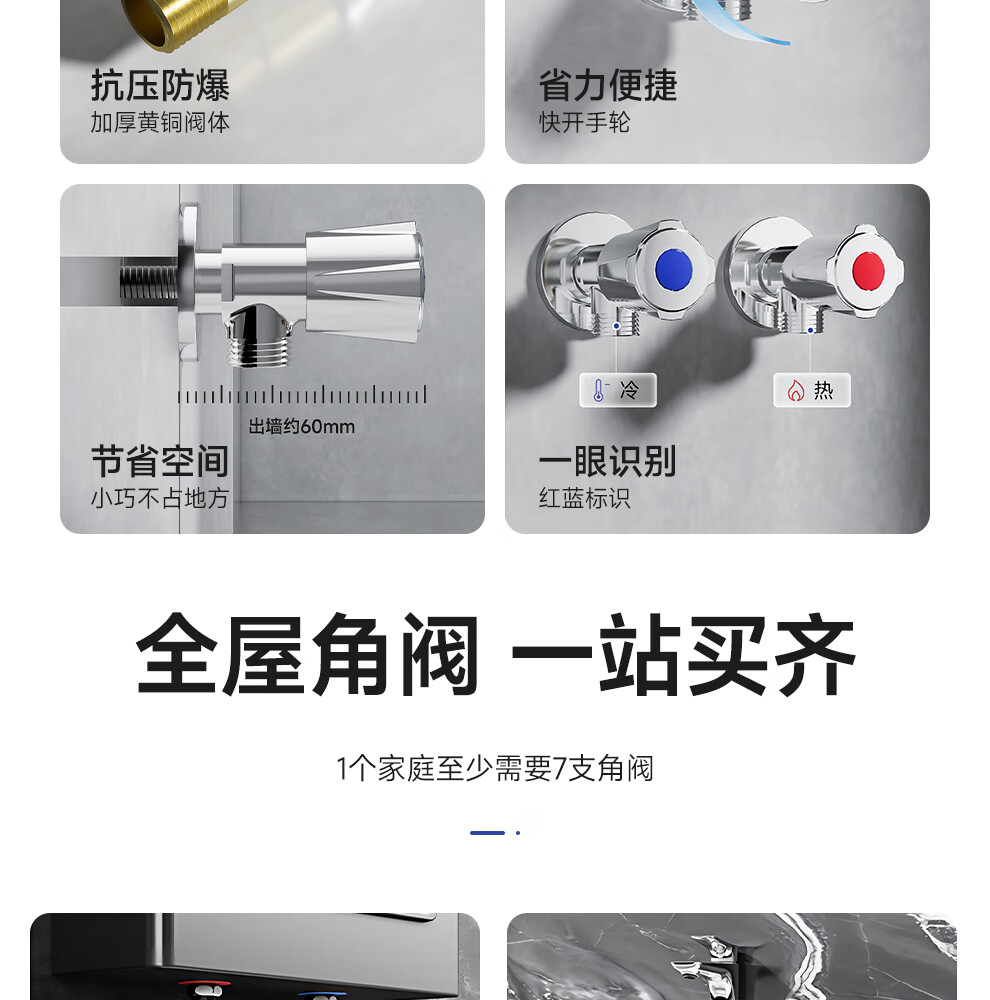 抗压防爆
加厚黄铜阀体

省力便捷
快开手轮

出墙约60mm

节省空间
小巧不占地方

冷

热

一眼识别
红蓝标识

全屋角阀 一站买齐

1个家庭至少需要7支角阀