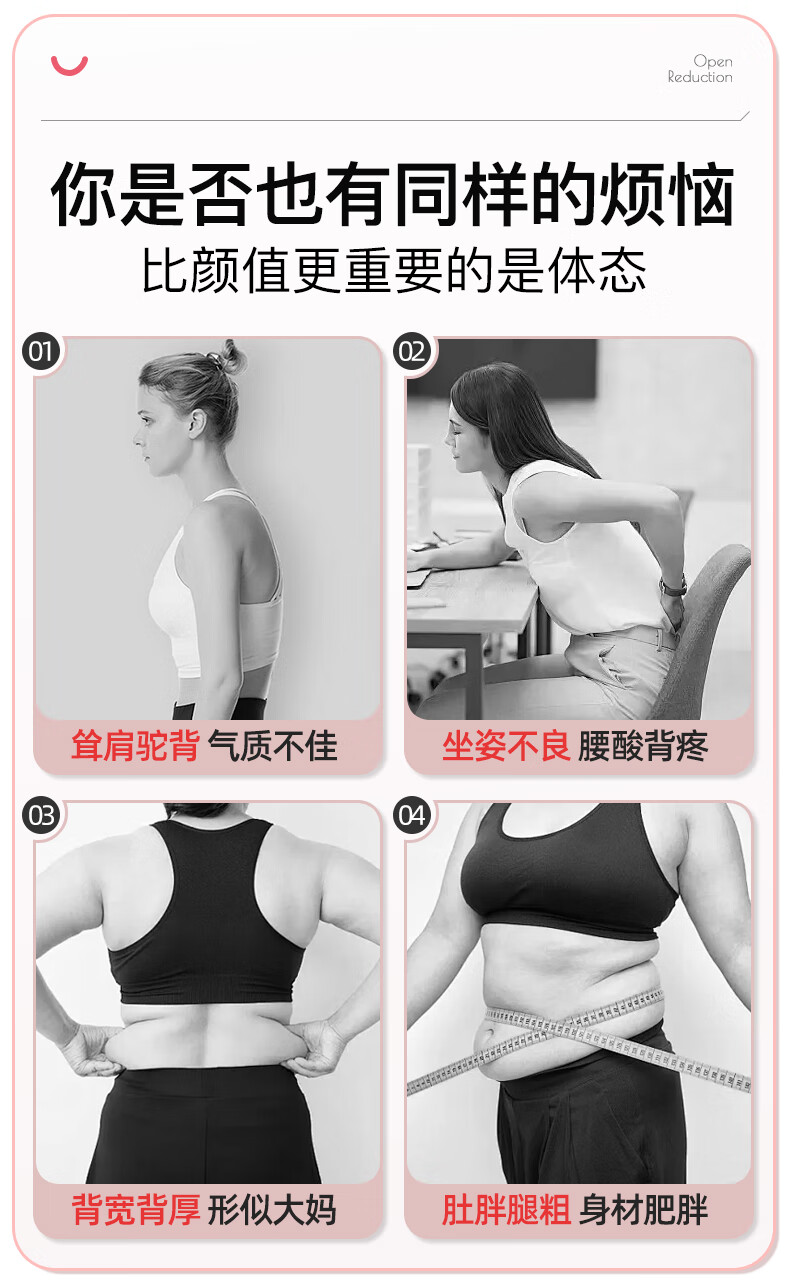 Open
Reduction

你是否也有同样的烦恼
比颜值更重要的是体态

01
耸肩驼背 气质不佳

02
坐姿不良 腰酸背疼

03
背宽背厚 形似大妈

04
肚胖腿粗 身材肥胖