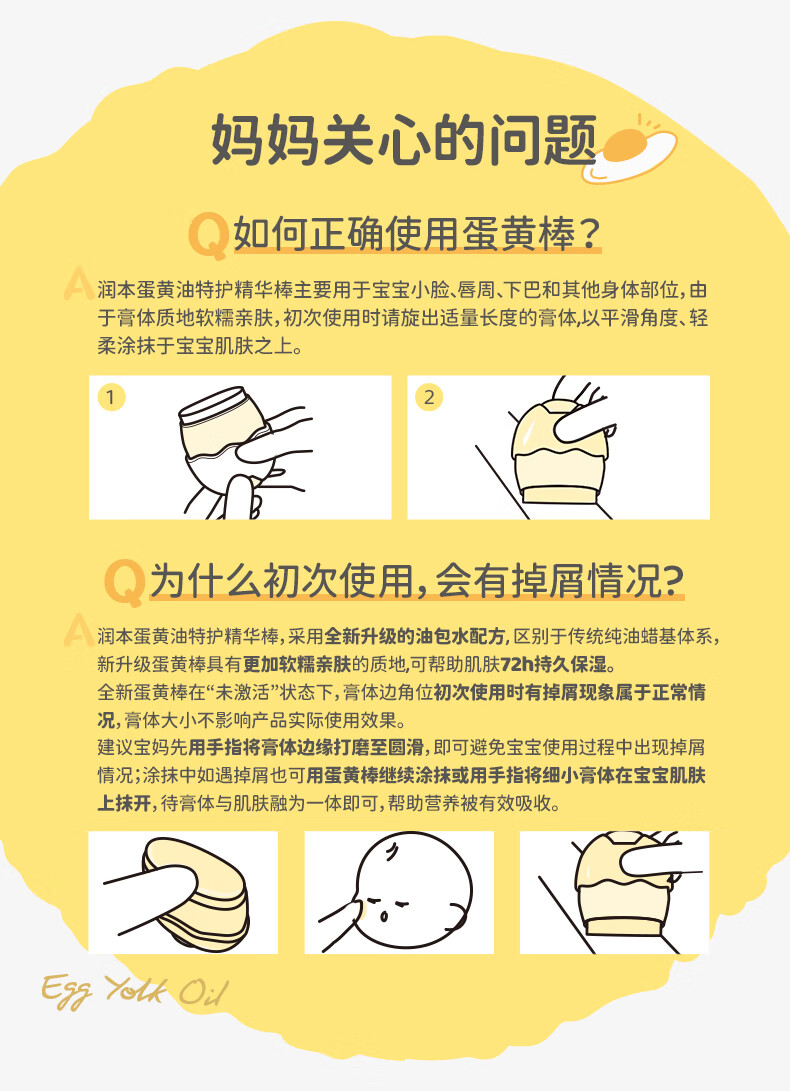 妈妈关心的问题

Q 如何正确使用蛋黄棒？

A 润本蛋黄油特护精华棒主要用于宝宝小脸、唇周、下巴和其他身体部位，由于膏体质地软糯亲肤，初次使用时请旋出适量长度的膏体，以平滑角度、轻柔涂抹于宝宝肌肤之上。

1

2

Q 为什么初次使用，会有掉屑情况？

A 润本蛋黄油特护精华棒，采用全新升级的油包水配方，区别于传统纯油蜡基体系，新升级蛋黄棒具有更加软糯亲肤的质地，可帮助肌肤72h持久保湿。
全新蛋黄棒在“未激活”状态下，膏体边角位初次使用时有掉屑现象属于正常情况，膏体大小不影响产品实际使用效果。
建议宝妈先用手指将膏体边缘打磨至圆滑，即可避免宝宝使用过程中出现掉屑情况；涂抹中如遇掉屑也可用蛋黄棒继续涂抹或用手指将细小膏体在宝宝肌肤上抹开，待膏体与肌肤融为一体即可，帮助营养被有效吸收。

Egg Yolk Oil