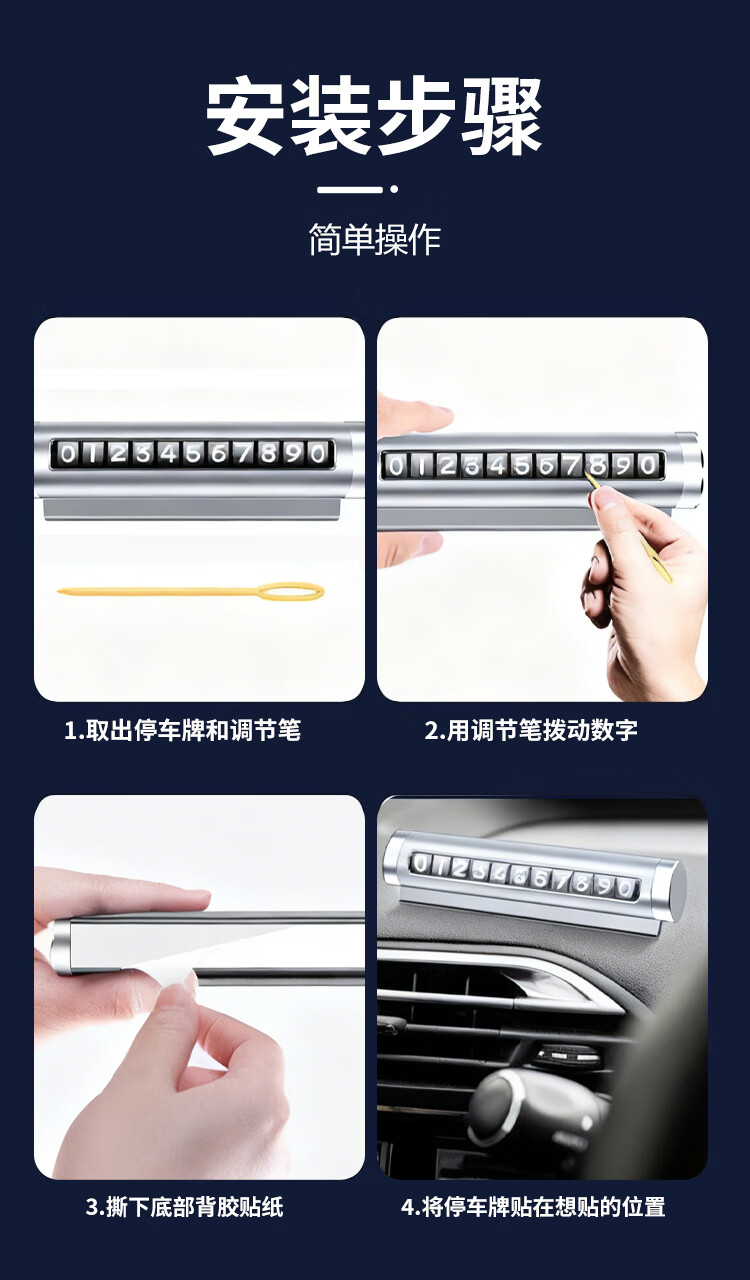 安装步骤

简单操作

01234567890

1.取出停车牌和调节笔

01234567890

2.用调节笔拨动数字

3.撕下底部背胶贴纸

01234567890

4.将停车牌贴在想贴的位置