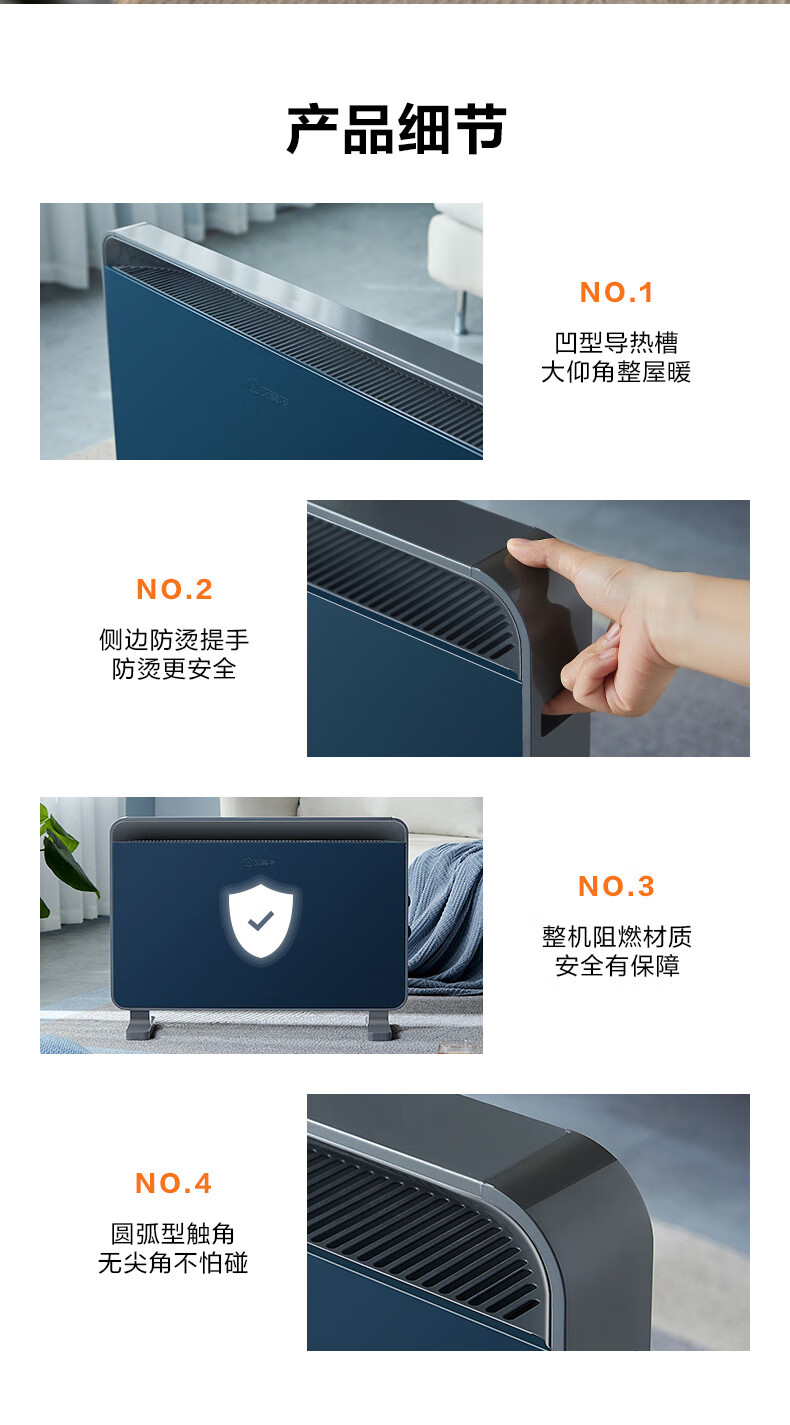 产品细节

NO.1
凹型导热槽
大仰角整屋暖

NO.2
侧边防烫提手
防烫更安全

NO.3
整机阻燃材质
安全有保障

NO.4
圆弧型触角
无尖角不怕碰