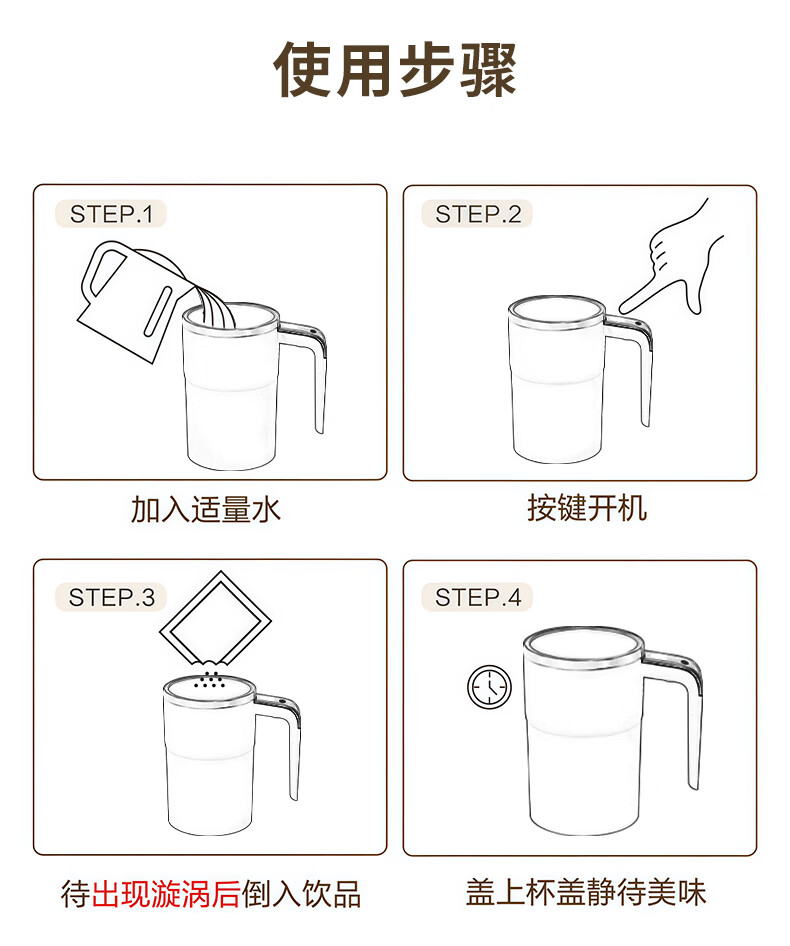 使用步骤

STEP.1

加入适量水

STEP.2

按键开机

STEP.3

待出现漩涡后倒入饮品

STEP.4

盖上杯盖静待美味