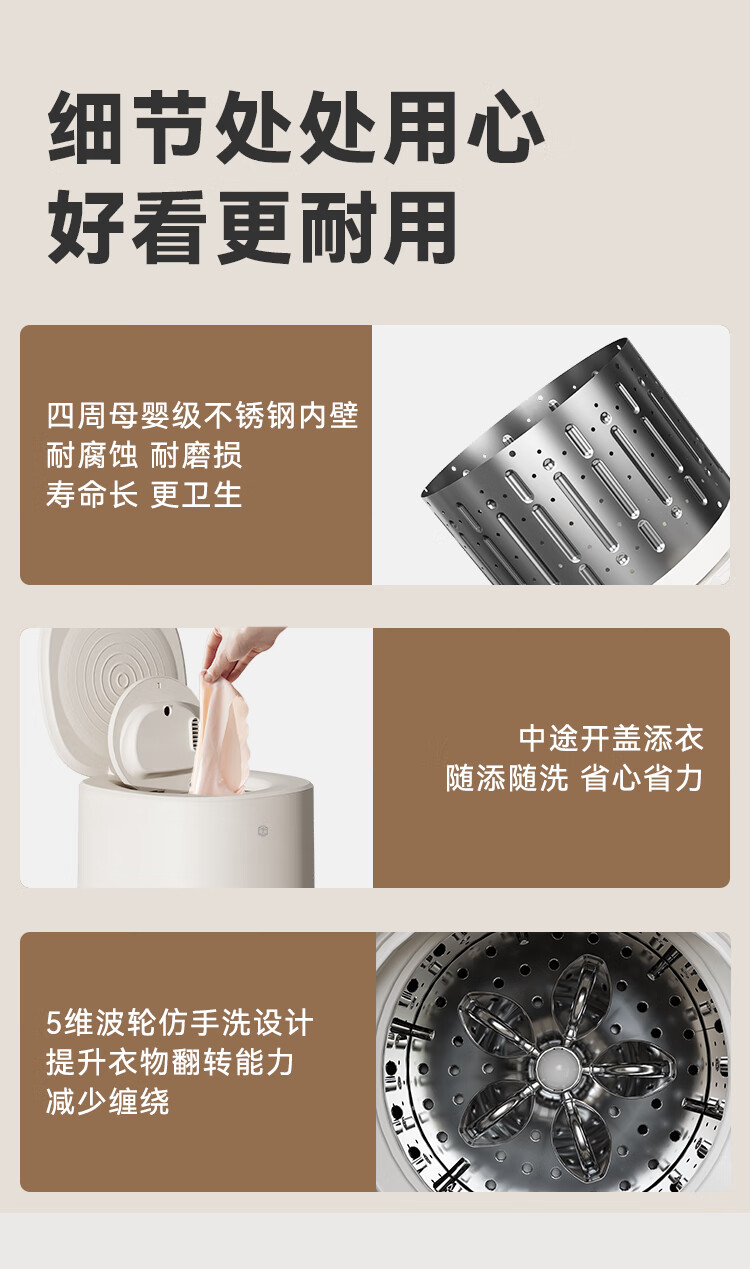 细节处处用心
好看更耐用

四周母婴级不锈钢内壁
耐腐蚀 耐磨损
寿命长 更卫生

中途开盖添衣
随添随洗 省心省力

5维波轮仿手洗设计
提升衣物翻转能力
减少缠绕