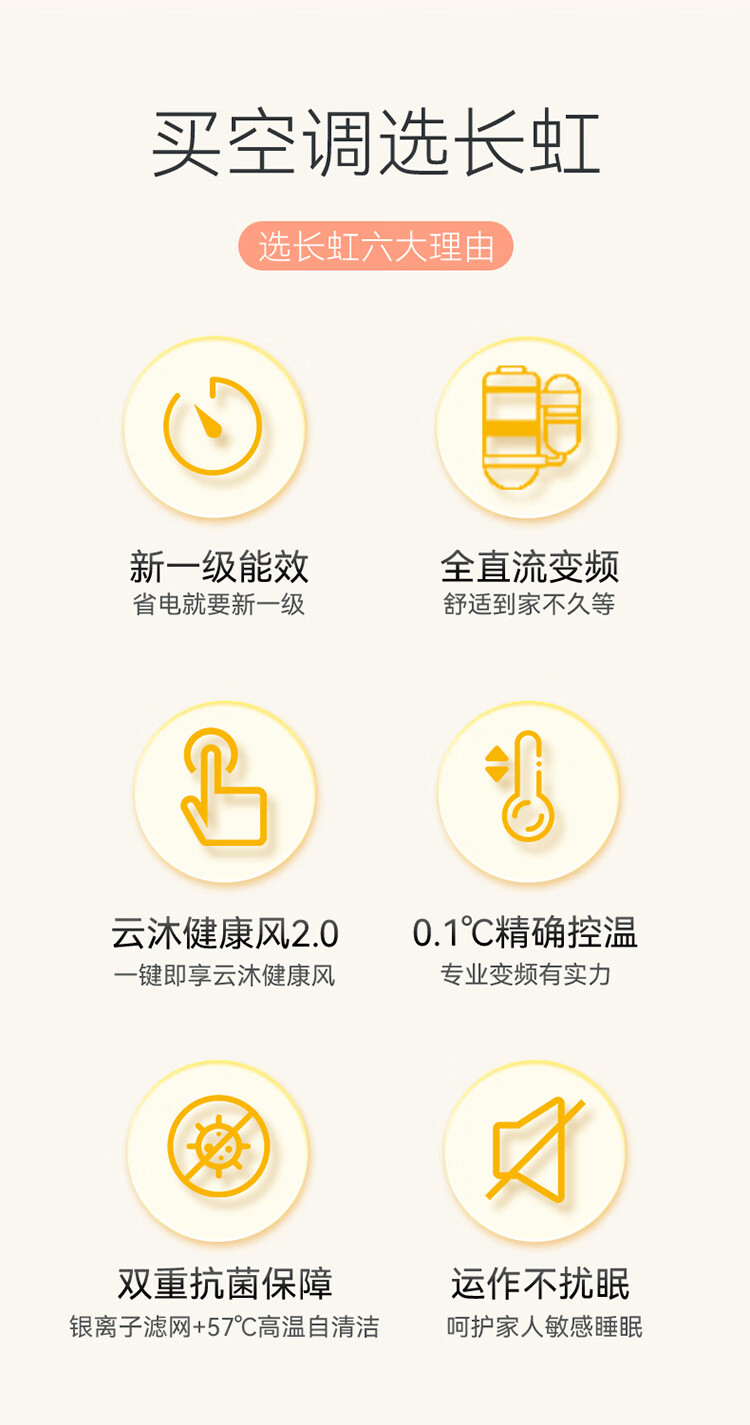 买空调选长虹

选长虹六大理由

新一级能效
省电就要新一级

全直流变频
舒适到家不久等

云沐健康风2.0
一键即享云沐健康风

0.1℃精确控温
专业变频有实力

双重抗菌保障
银离子滤网+57℃高温自清洁

运作不扰眠
呵护家人敏感睡眠