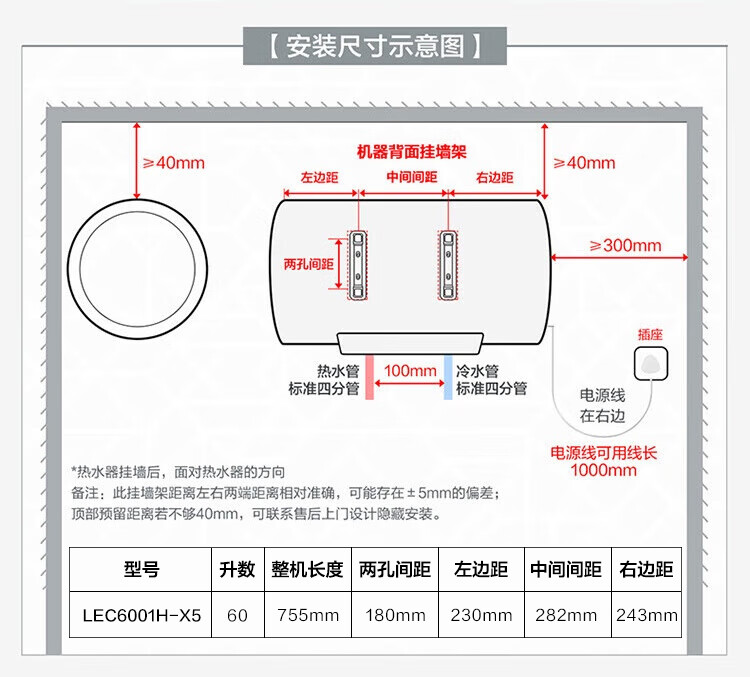 【安装尺寸示意图】

≥40mm

机器背面挂墙架

≥40mm

左边距 中间间距 右边距

两孔间距

≥300mm

插座

热水管
标准四分管

100mm

冷水管
标准四分管

电源线
在右边

电源线可用线长
1000mm

*热水器挂墙后，面对热水器的方向
备注：此挂墙架距离左右两端距离相对准确，可能存在±5mm的偏差；
顶部预留距离若不够40mm，可联系售后上门设计隐藏安装。

| 型号 | 升数 | 整机长度 | 两孔间距 | 左边距 | 中间间距 | 右边距 |
|---|---|---|---|---|---|---|
| LEC6001H-X5 | 60 | 755mm | 180mm | 230mm | 282mm | 243mm |