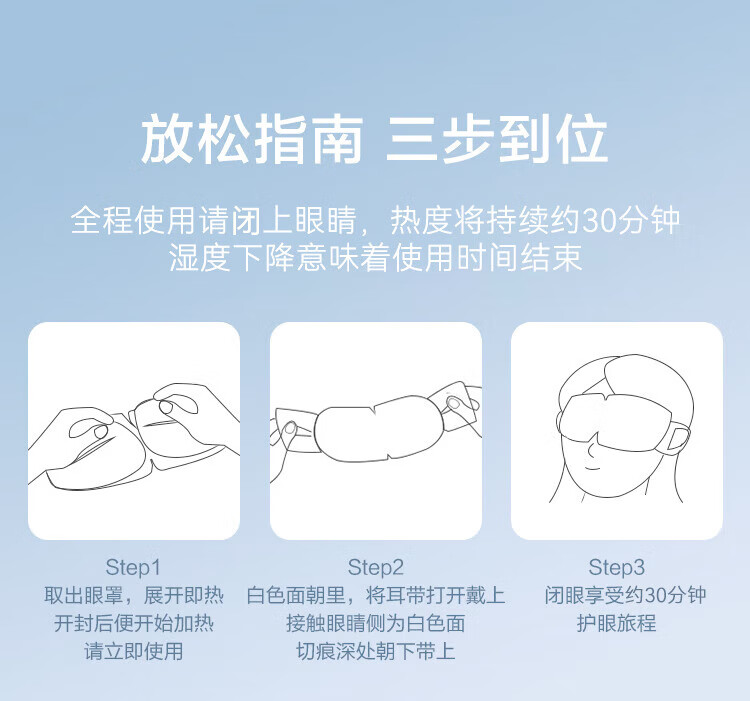 放松指南 三步到位

全程使用请闭上眼睛，热度将持续约30分钟
湿度下降意味着使用时间结束

Step1
取出眼罩，展开即热
开封后便开始加热
请立即使用

Step2
白色面朝里，将耳带打开戴上
接触眼睛侧为白色面
切痕深处朝下带上

Step3
闭眼享受约30分钟
护眼旅程